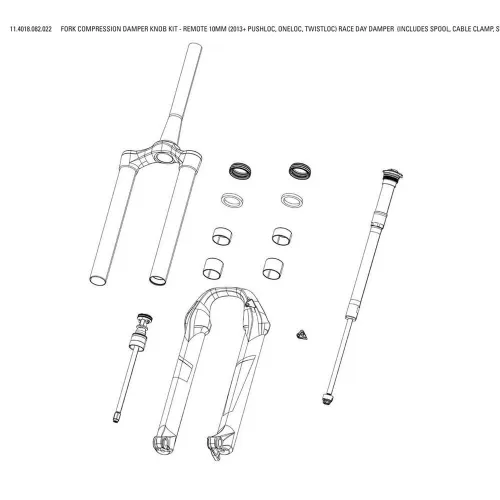 11.4018.082.022 FORK COMPRESSION DAMPER KNOB KIT - REMOTE 10MM (2013+ PUSHLOC, ONELOC, TWISTLOC) RACE DAY DAMPER (INCLUDES SPOOL, CABLE CLAMP, S