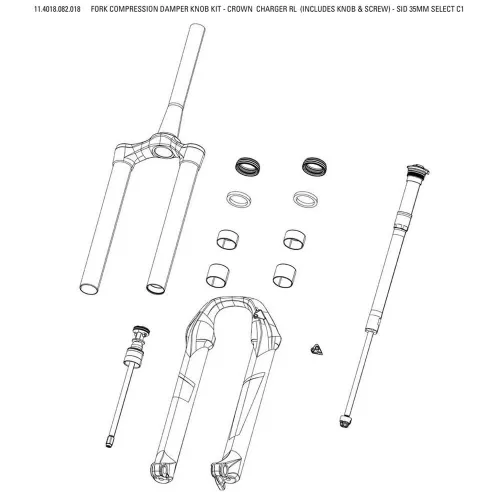 11.4018.082.018 FORK COMPRESSION DAMPER KNOB KIT - CROWN CHARGER RL (INCLUDES KNOB & SCREW) - SID 35MM SELECT C1