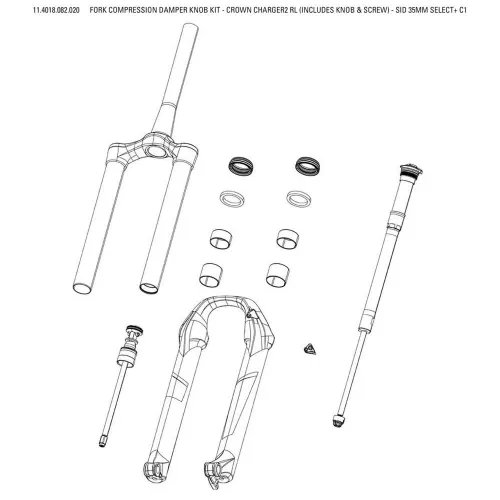 11.4018.082.020 FORK COMPRESSION DAMPER KNOB KIT - CROWN CHARGER2 RL (INCLUDES KNOB & SCREW) - SID 35MM SELECT+ C1