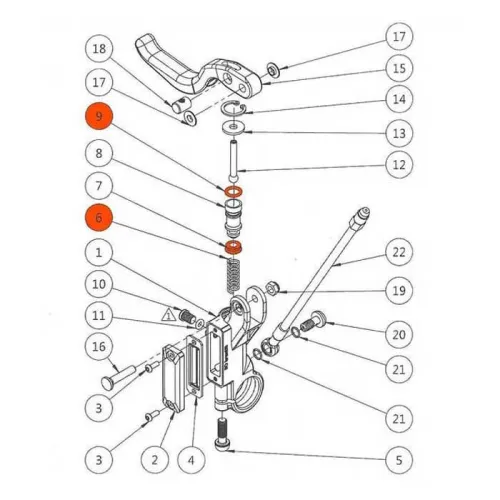 18
17
9
8
7
6
1
10
11
16
3
3
2
4
17
15
14
13
12
22
19
20
21
21
5
1