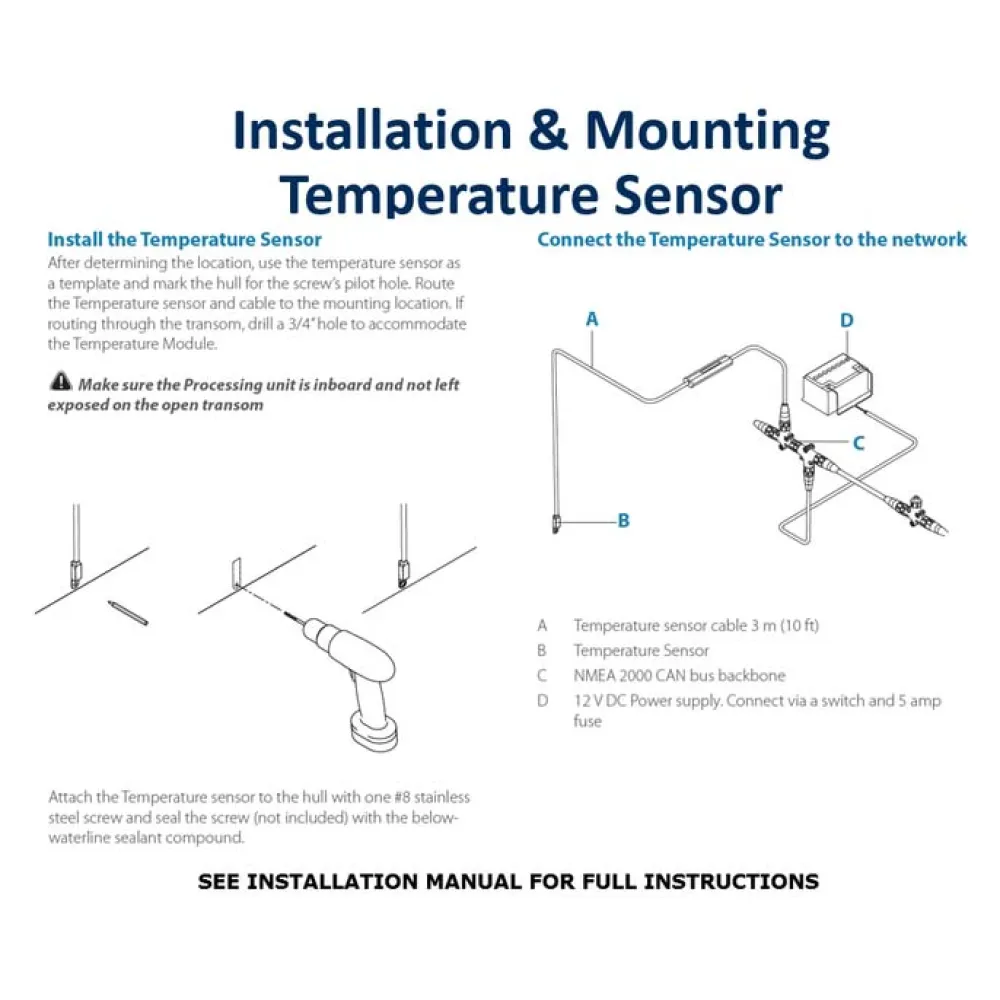 Installation & Mounting
Temperature Sensor

Install the Temperature Sensor

After determining the location, use the temperature sensor as a template and mark the hull for the screw's pilot hole. Route the Temperature sensor and cable to the mounting location. If routing through the transom, drill a 3/4" hole to accommodate the Temperature Module.

Make sure the Processing unit is inboard and not left exposed on the open transom

Attach the Temperature sensor to the hull with one #8 stainless steel screw and seal the screw (not included) with the below-waterline sealant compound.

Connect the Temperature Sensor to the network

A

D

C

B

A Temperature sensor cable 3 m (10 ft)
B Temperature Sensor
C NMEA 2000 CAN bus backbone
D 12 V DC Power supply. Connect via a switch and 5 amp fuse

SEE INSTALLATION MANUAL FOR FULL INSTRUCTIONS