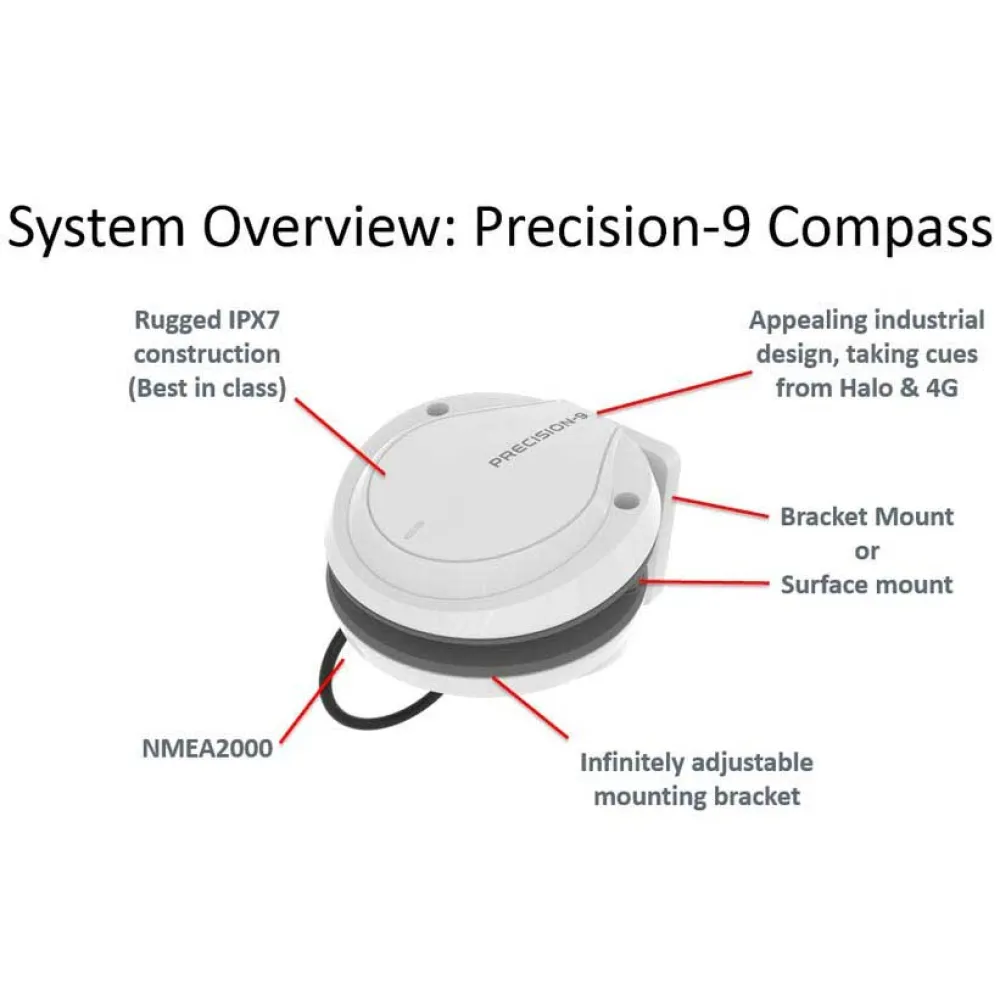 System Overview: Precision-9 Compass

Rugged IPX7 construction (Best in class)

Appealing industrial design, taking cues from Halo & 4G

PRECISION-9

Bracket Mount or Surface mount

NMEA2000

Infinitely adjustable mounting bracket