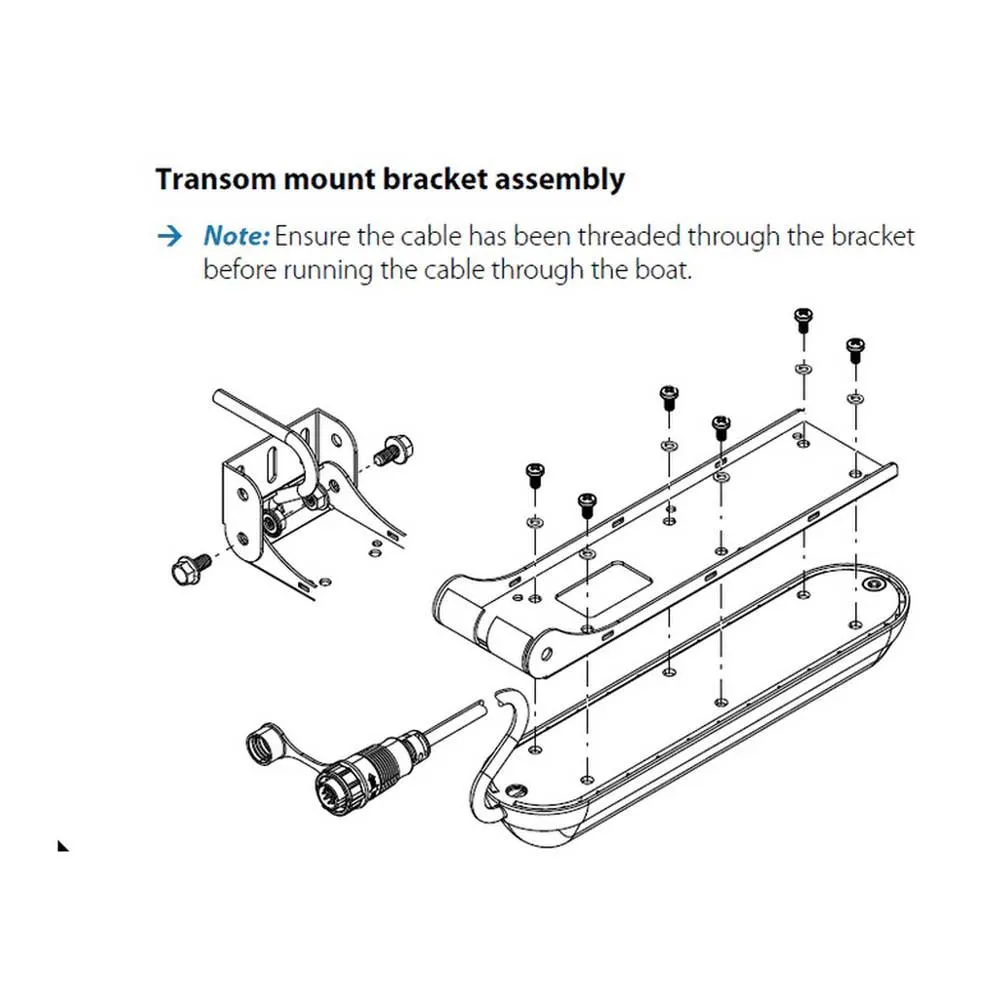 Transom mount bracket assembly

→ Note: Ensure the cable has been threaded through the bracket before running the cable through the boat.