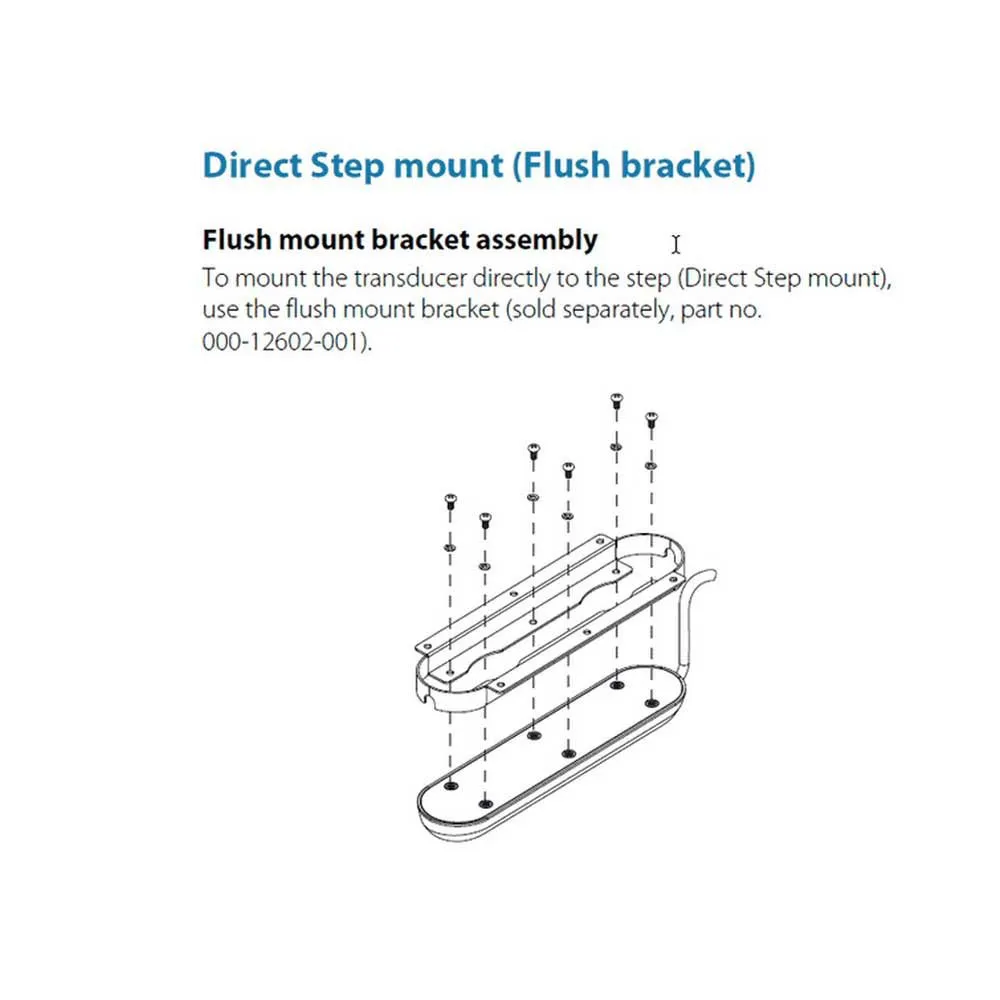 Direct Step mount (Flush bracket)

Flush mount bracket assembly

To mount the transducer directly to the step (Direct Step mount), use the flush mount bracket (sold separately, part no. 000-12602-001).