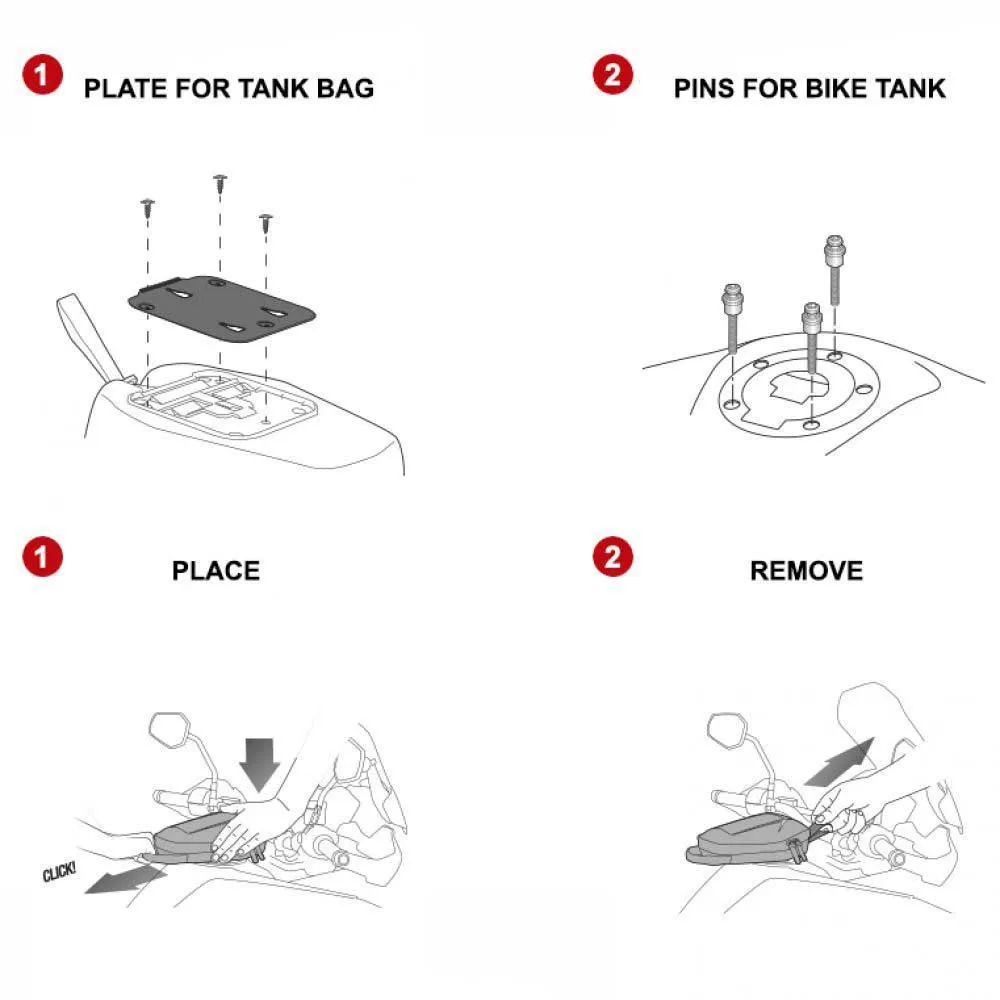 1 PLATE FOR TANK BAG

2 PINS FOR BIKE TANK

1 PLACE

CLICK!

2 REMOVE