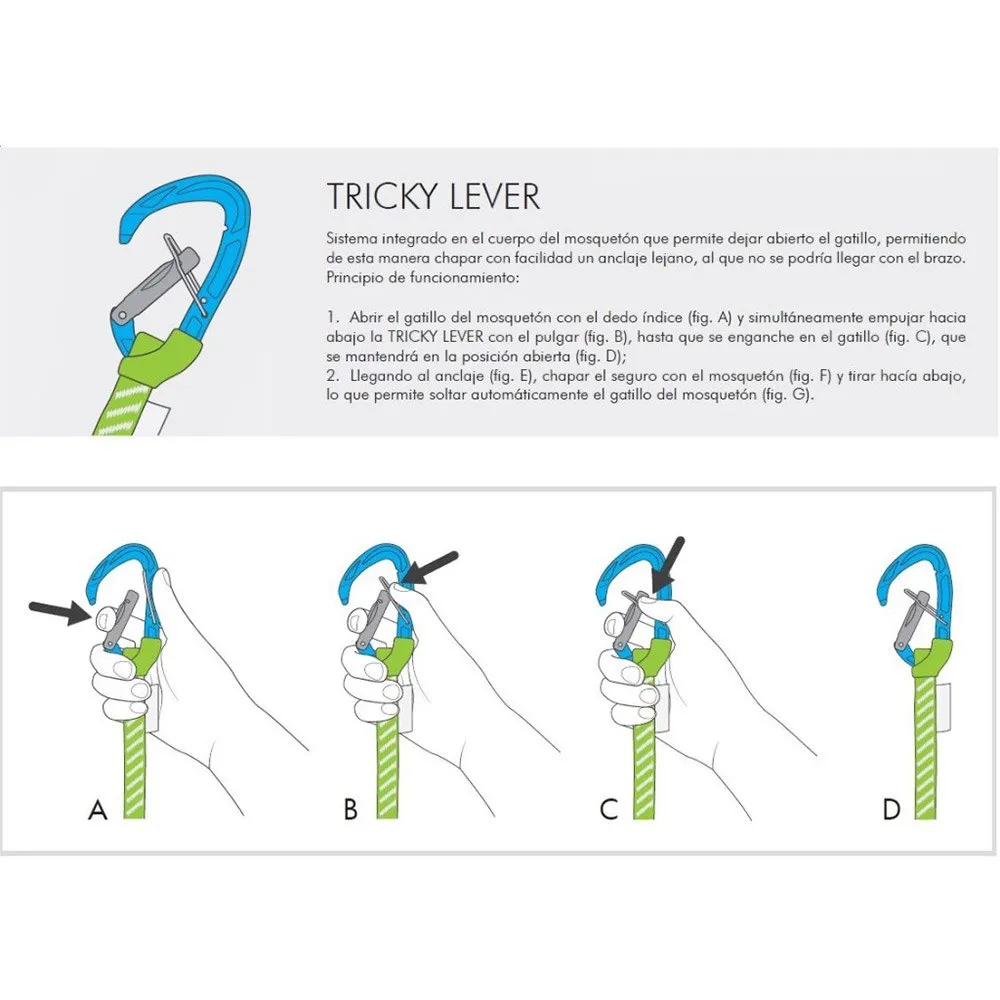 TRICKY LEVER

Sistema integrado en el cuerpo del mosquetón que permite dejar abierto el gatillo, permitiendo de esta manera chapar con facilidad un anclaje lejano, al que no se podría llegar con el brazo. Principio de funcionamiento:

1. Abrir el gatillo del mosquetón con el dedo índice (fig. A) y simultáneamente empujar hacia abajo la TRICKY LEVER con el pulgar (fig. B), hasta que se enganche en el gatillo (fig. C), que se mantendrá en la posición abierta (fig. D);
2. Llegando al anclaje (fig. E), chapar el seguro con el mosquetón (fig. F) y tirar hacía abajo, lo que permite soltar automáticamente el gatillo del mosquetón (fig. G).

A

B

C

D