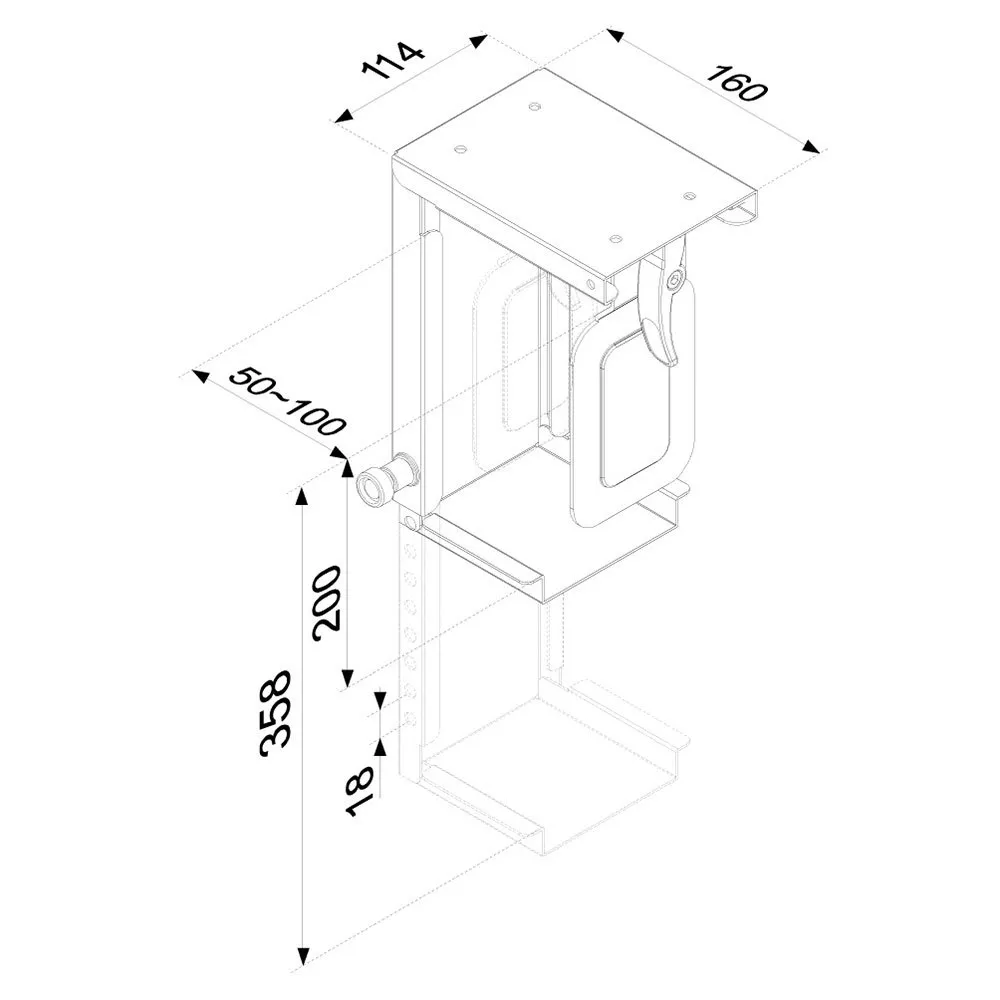 114
160
50~100
200
358
18