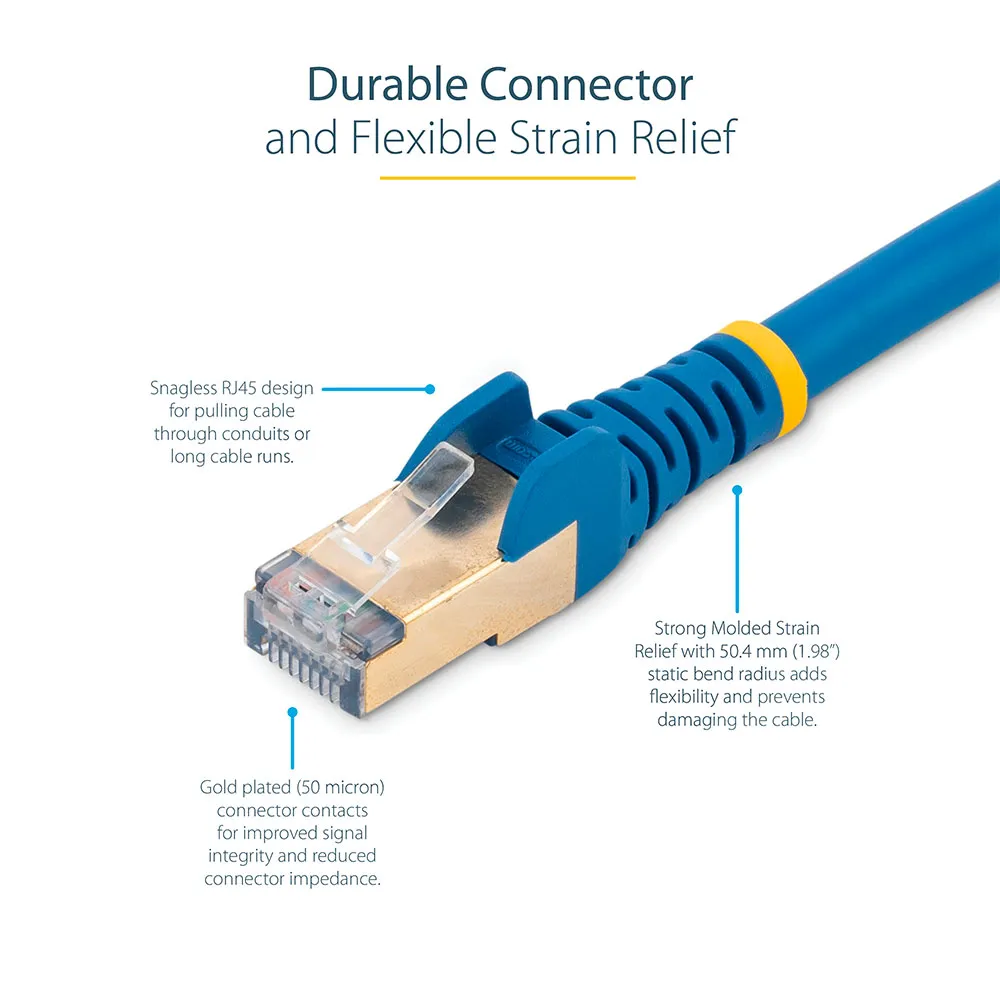 Durable Connector
and Flexible Strain Relief

Snagless RJ45 design for pulling cable through conduits or long cable runs.

Strong Molded Strain Relief with 50.4 mm (1.98") static bend radius adds flexibility and prevents damaging the cable.

Gold plated (50 micron) connector contacts for improved signal integrity and reduced connector impedance.