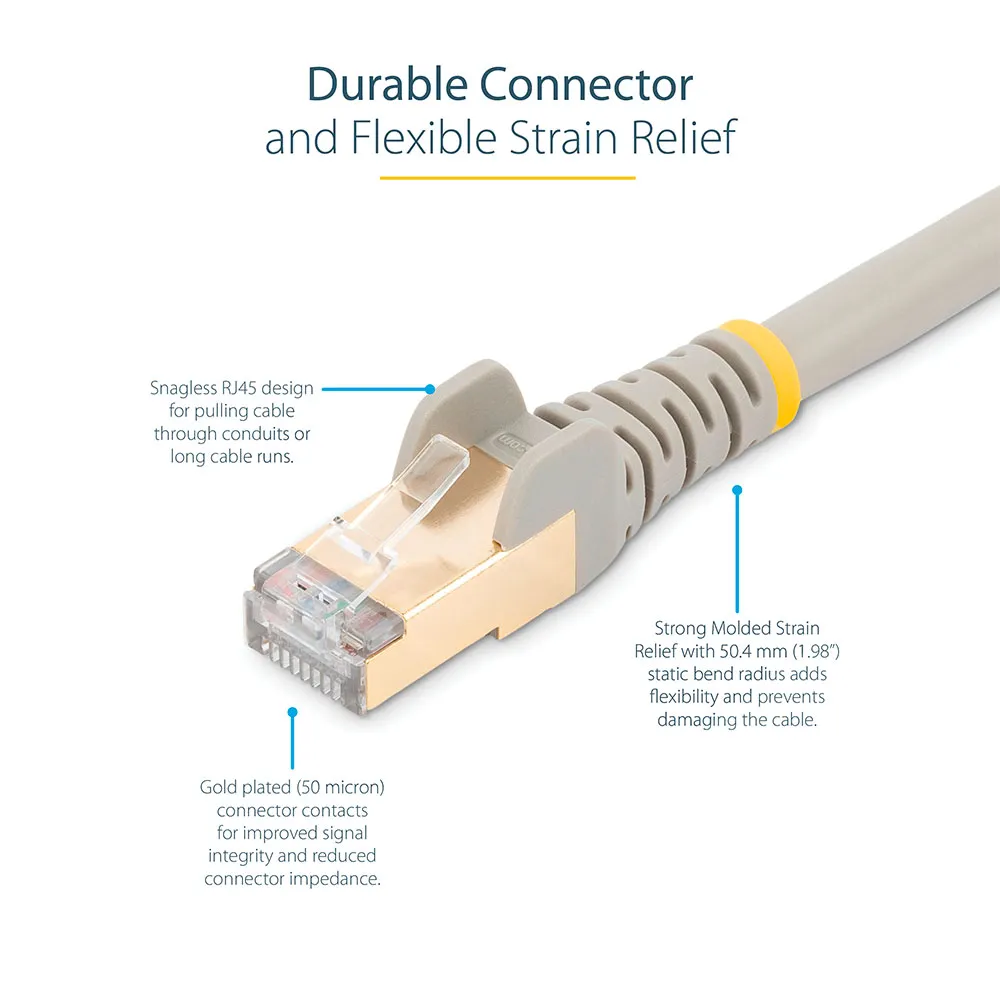 Durable Connector
and Flexible Strain Relief

Snagless RJ45 design for pulling cable through conduits or long cable runs.

Strong Molded Strain Relief with 50.4 mm (1.98") static bend radius adds flexibility and prevents damaging the cable.

Gold plated (50 micron) connector contacts for improved signal integrity and reduced connector impedance.