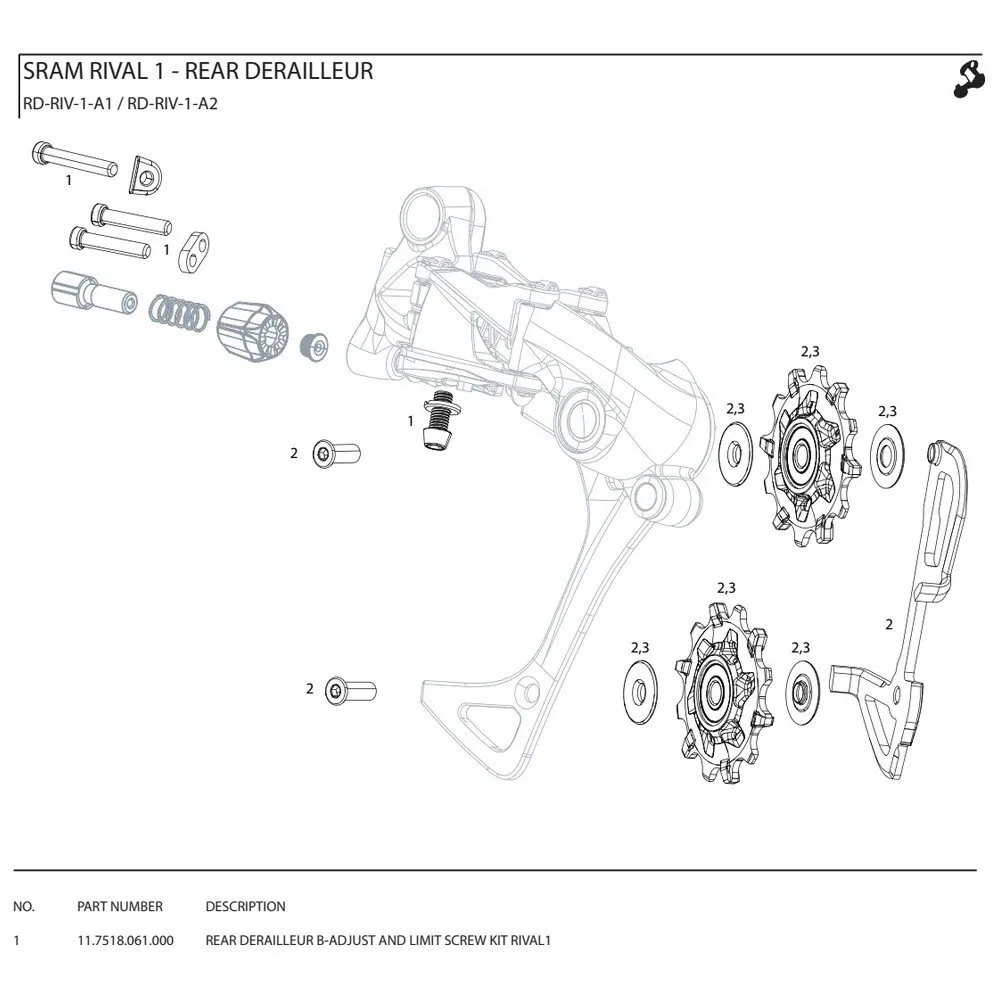 SRAM RIVAL 1 - REAR DERAILLEUR
RD-RIV-1-A1 / RD-RIV-1-A2

1
1
1
2
2
2,3
2,3
2,3
2,3
2,3
2,3
2

| NO. | PART NUMBER | DESCRIPTION |
|---|---|---|
| 1 | 11.7518.061.000 | REAR DERAILLEUR B-ADJUST AND LIMIT SCREW KIT RIVAL1 |