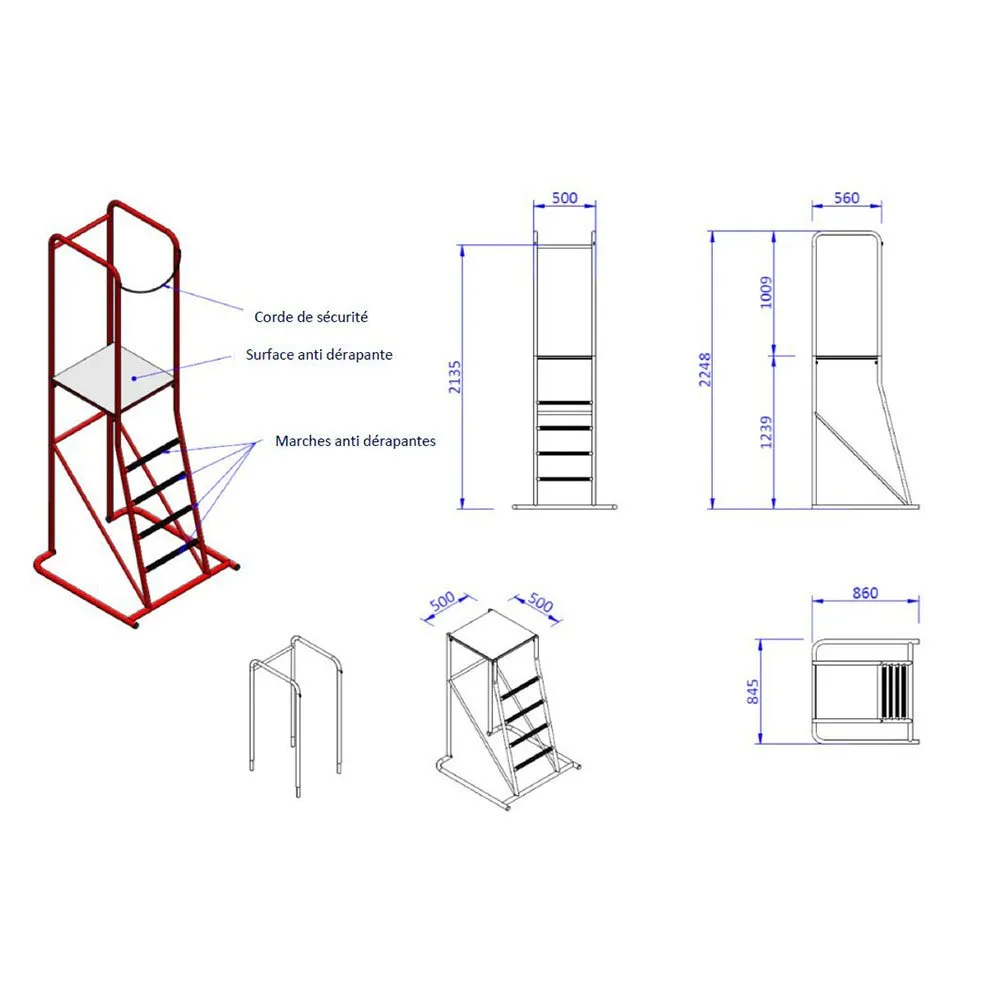 Corde de sécurité

Surface anti dérapante

Marches anti dérapantes

500

2135

560

1009

2248

1239

500

500

860

845