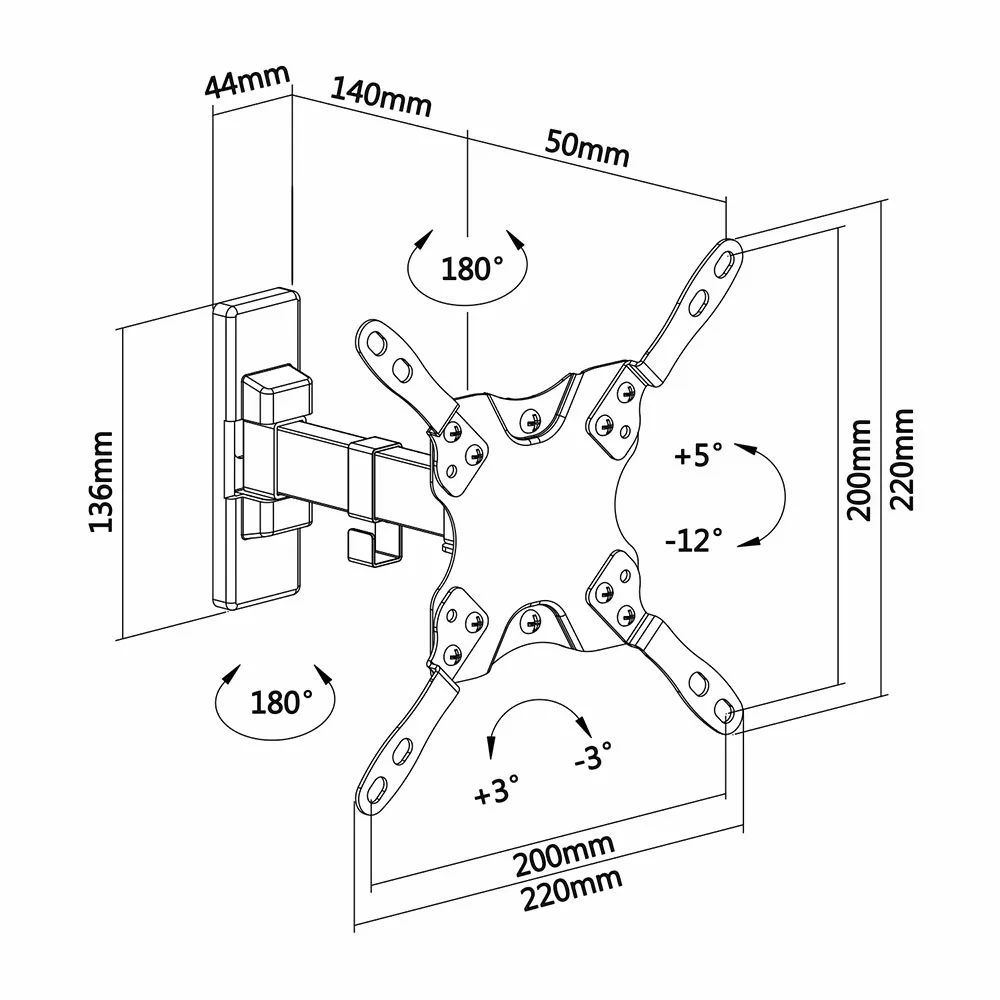 44mm
140mm
50mm
180°
136mm
+5°
-12°
200mm
220mm
180°
+3°
-3°
200mm
220mm