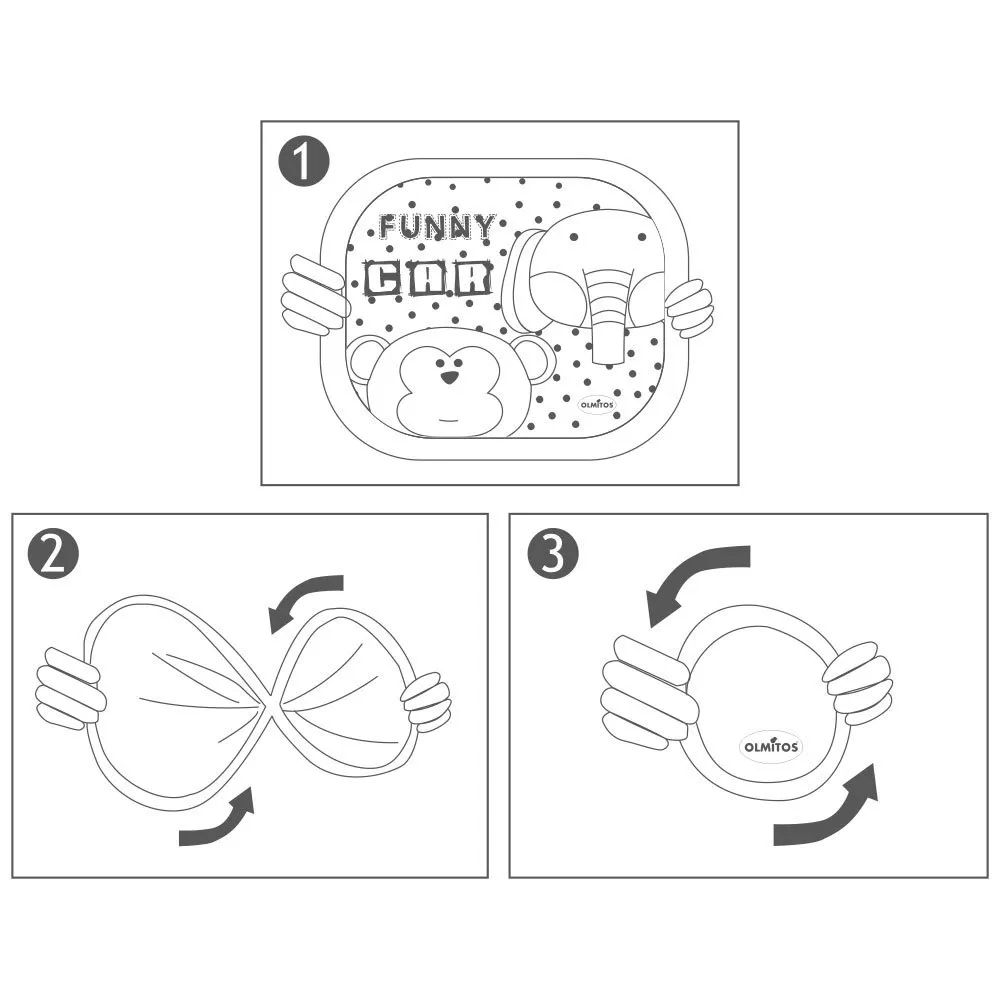 1

FUNNY
CAR

OLMITOS

2

3

OLMITOS