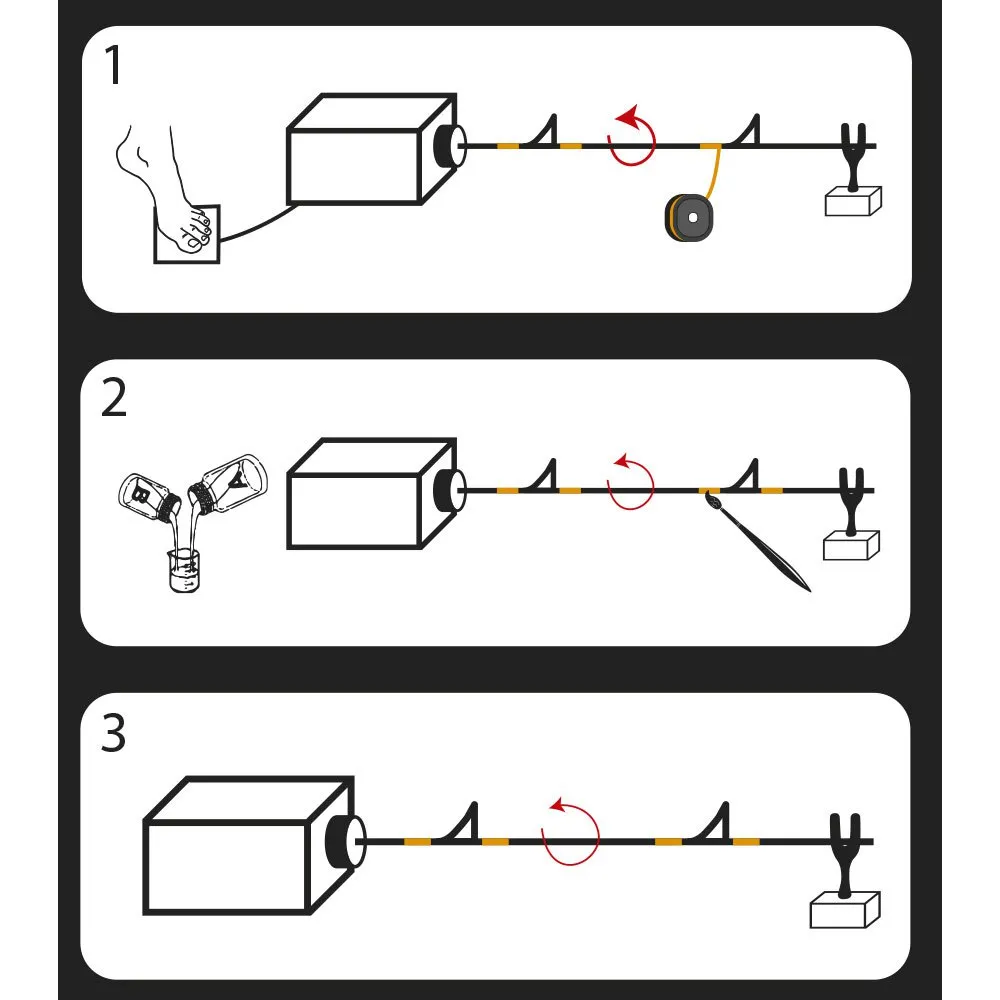 1

2

B A

3