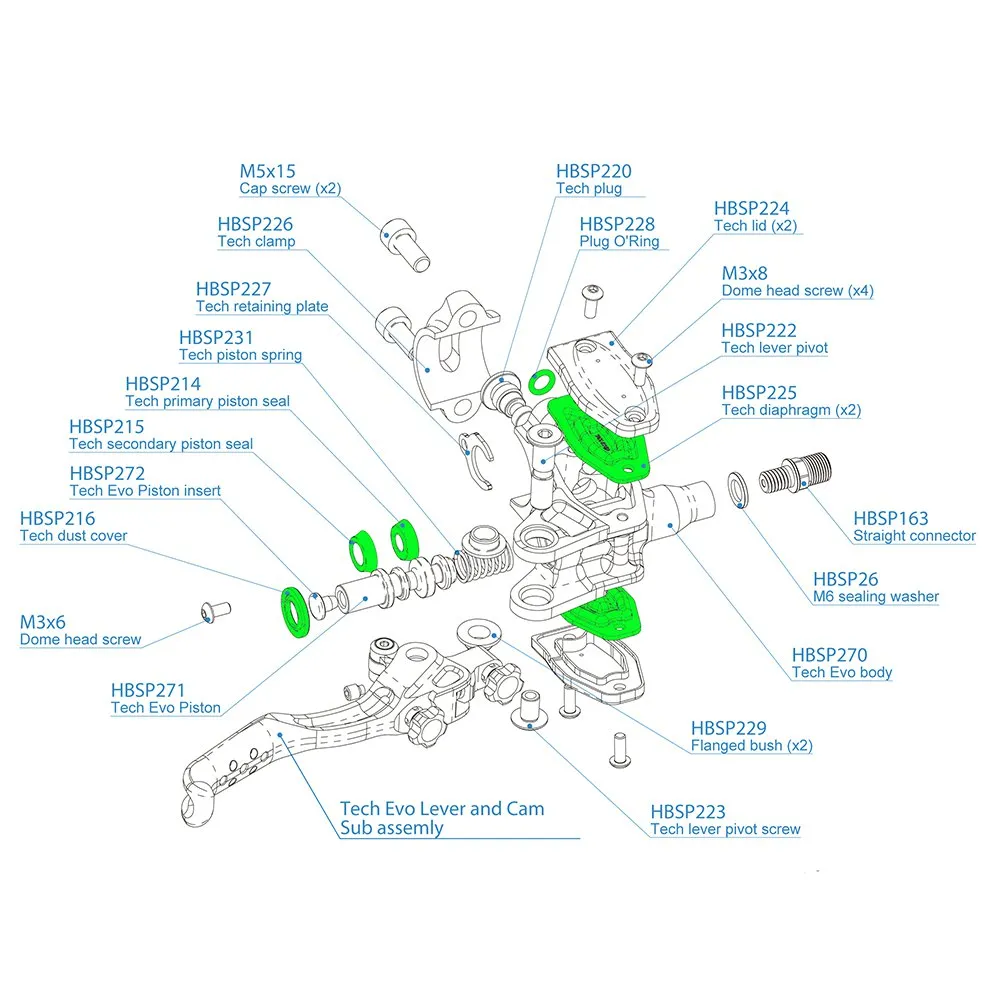 M5x15
Cap screw (x2)

HBSP226
Tech clamp

HBSP227
Tech retaining plate

HBSP231
Tech piston spring

HBSP214
Tech primary piston seal

HBSP215
Tech secondary piston seal

HBSP272
Tech Evo Piston insert

HBSP216
Tech dust cover

M3x6
Dome head screw

HBSP271
Tech Evo Piston

Tech Evo Lever and Cam
Sub assemly

HBSP220
Tech plug

HBSP228
Plug O'Ring

HBSP224
Tech lid (x2)

M3x8
Dome head screw (x4)

HBSP222
Tech lever pivot

HBSP225
Tech diaphragm (x2)

HBSP163
Straight connector

HBSP26
M6 sealing washer

HBSP270
Tech Evo body

HBSP229
Flanged bush (x2)

HBSP223
Tech lever pivot screw