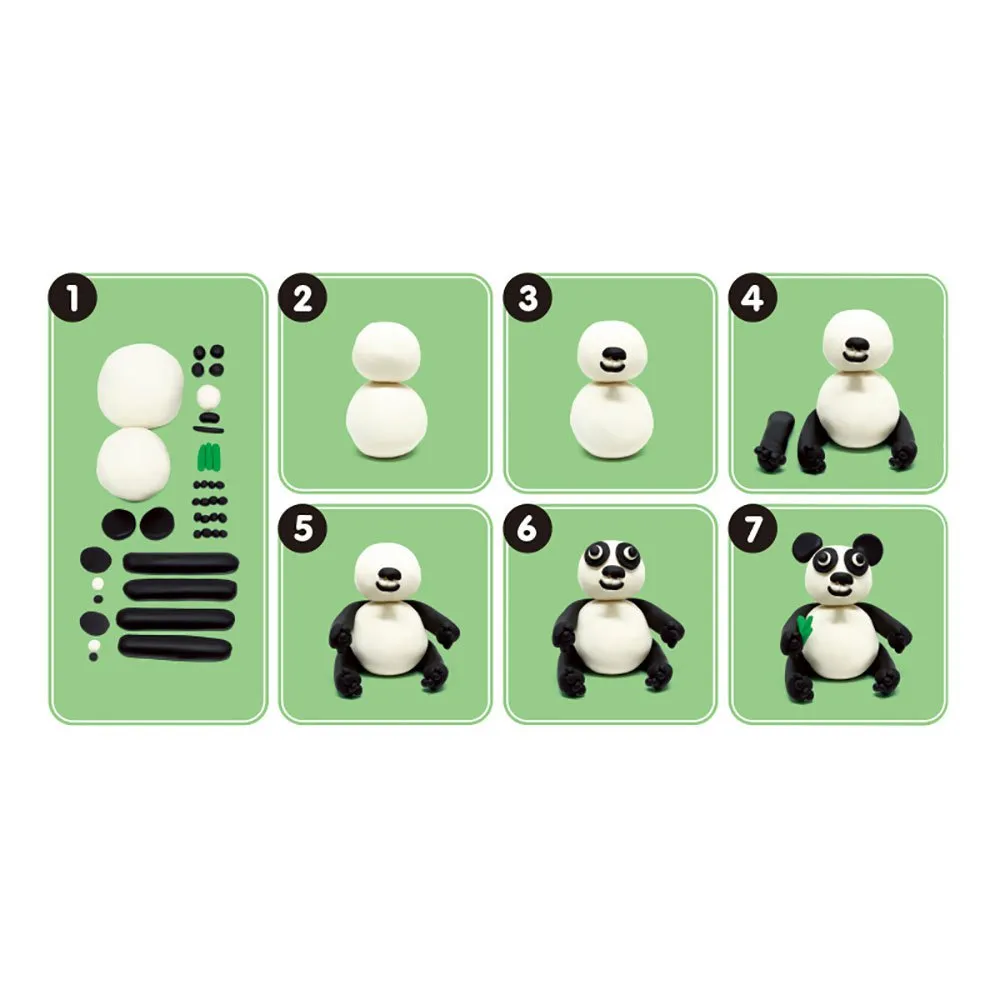 1
2
3
4
5
6
7