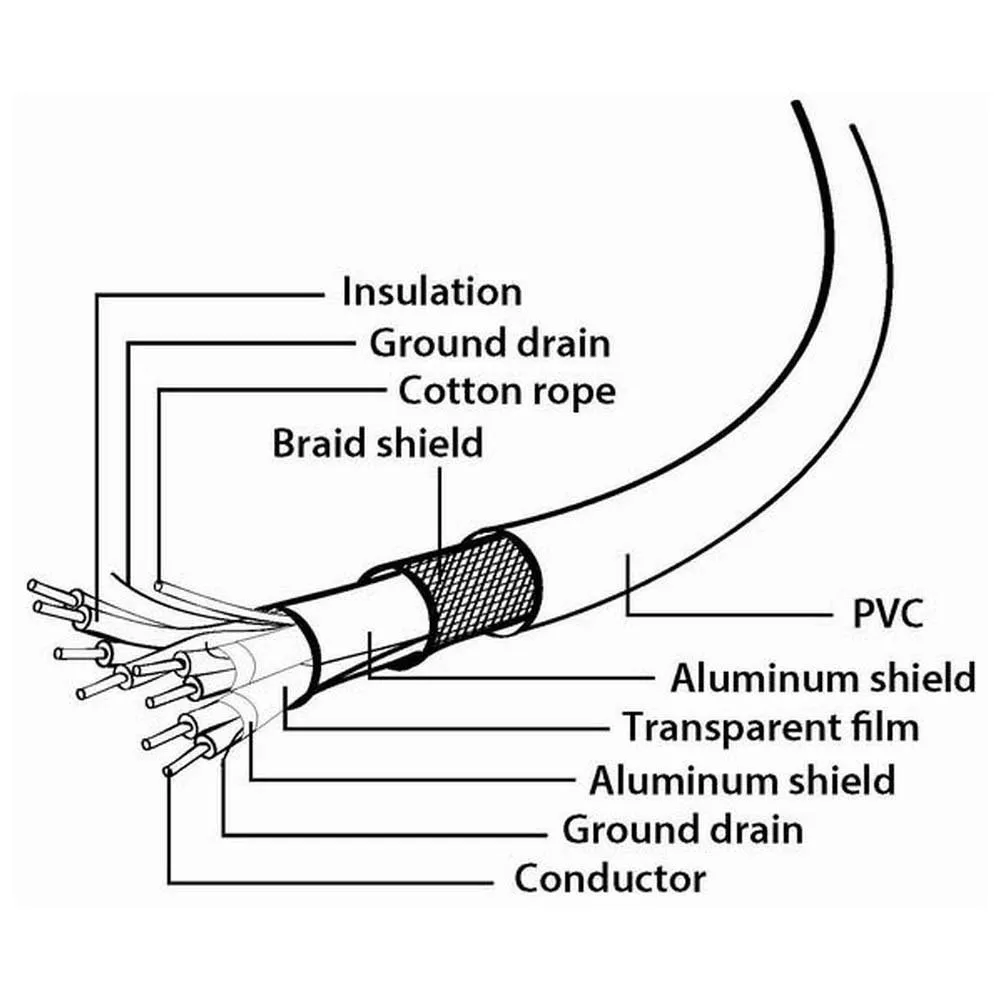 Insulation
Ground drain
Cotton rope
Braid shield
PVC
Aluminum shield
Transparent film
Aluminum shield
Ground drain
Conductor