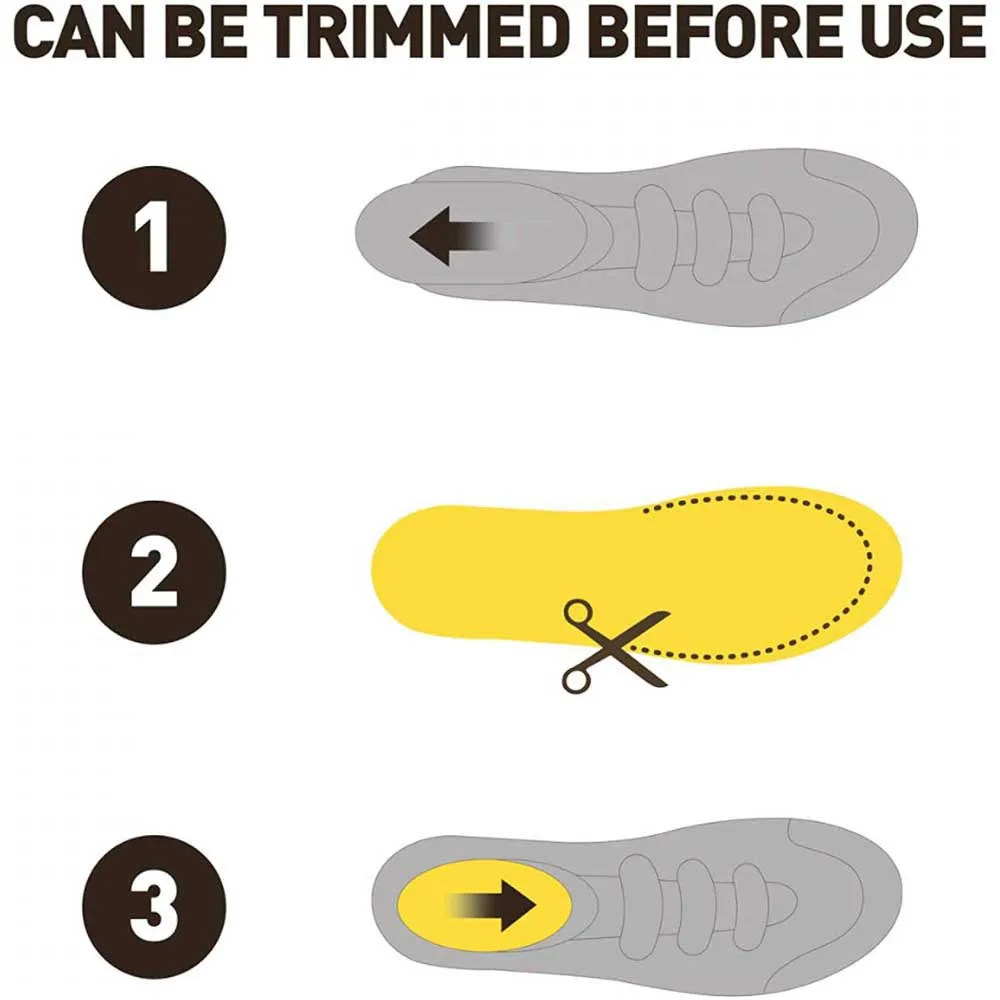 CAN BE TRIMMED BEFORE USE

1

2

3