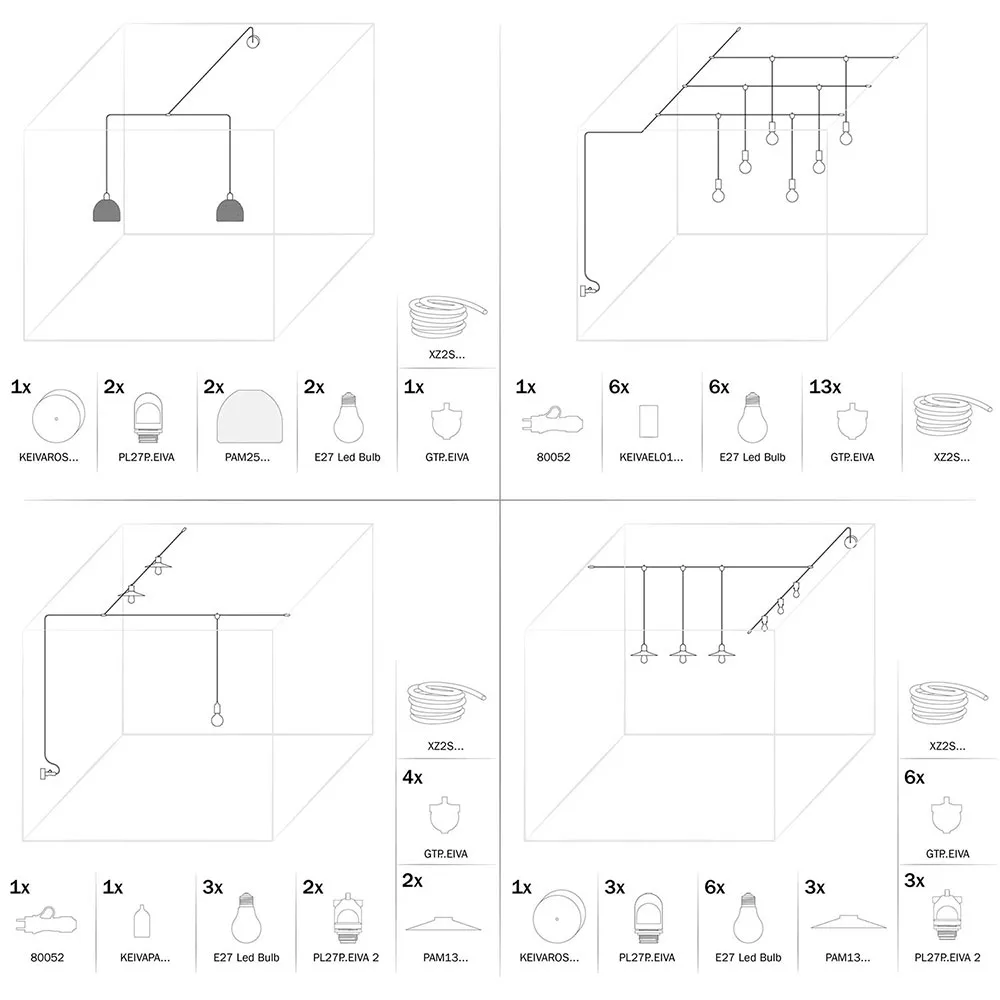 XZ2S...

1x
KEIVAROS...

2x
PL27P.EIVA

2x
PAM25...

2x
E27 Led Bulb

1x
GTP.EIVA

1x
80052

6x
KEIVAEL01...

6x
E27 Led Bulb

13x
GTP.EIVA

XZ2S...

XZ2S...

4x
GTP.EIVA

1x
80052

1x
KEIVAPA...

3x
E27 Led Bulb

2x
PL27P.EIVA 2

2x
PAM13...

XZ2S...

6x
GTP.EIVA

1x
KEIVAROS...

3x
PL27P.EIVA

6x
E27 Led Bulb

3x
PAM13...

3x
PL27P.EIVA 2