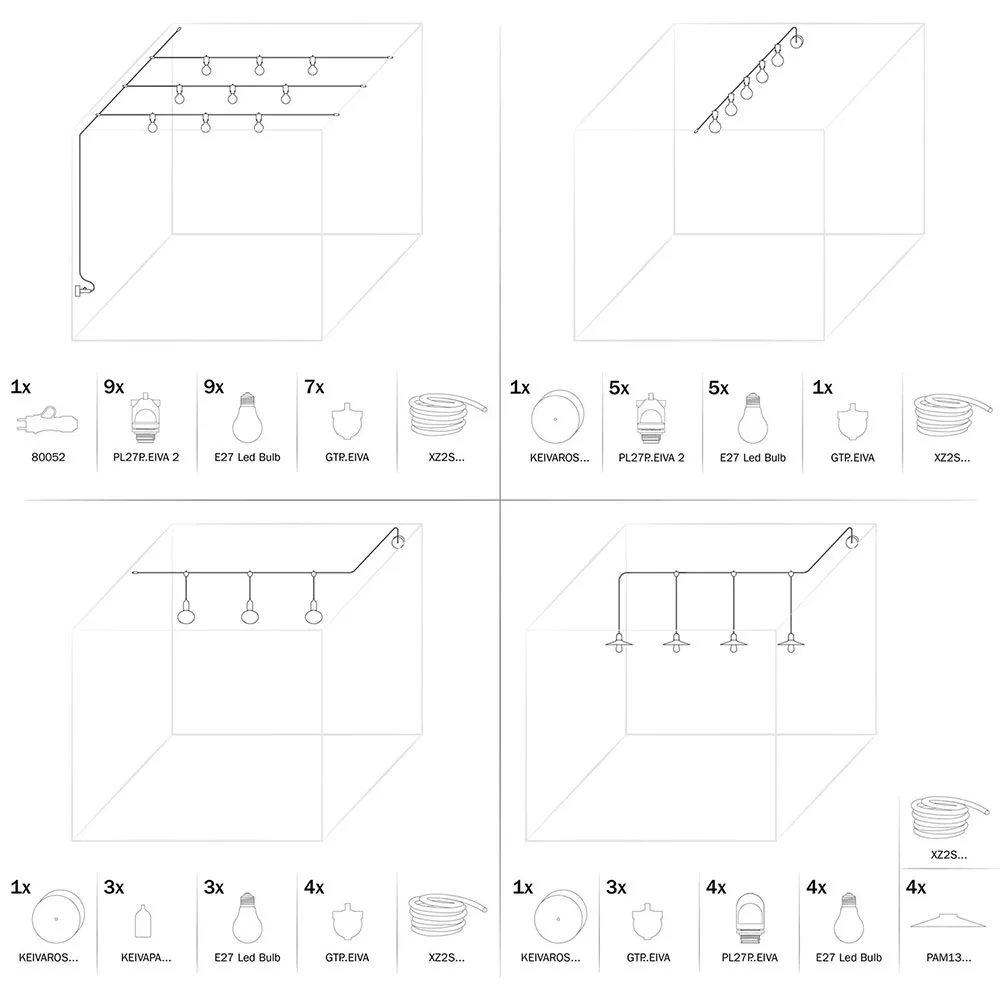 1x
80052

9x
PL27P.EIVA 2

9x
E27 Led Bulb

7x
GTP.EIVA

XZ2S...

1x
KEIVAROS...

5x
PL27P.EIVA 2

5x
E27 Led Bulb

1x
GTP.EIVA

XZ2S...

1x
KEIVAROS...

3x
KEIVAPA...

3x
E27 Led Bulb

4x
GTP.EIVA

XZ2S...

XZ2S...

1x
KEIVAROS...

3x
GTP.EIVA

4x
PL27P.EIVA

4x
E27 Led Bulb

4x
PAM13...