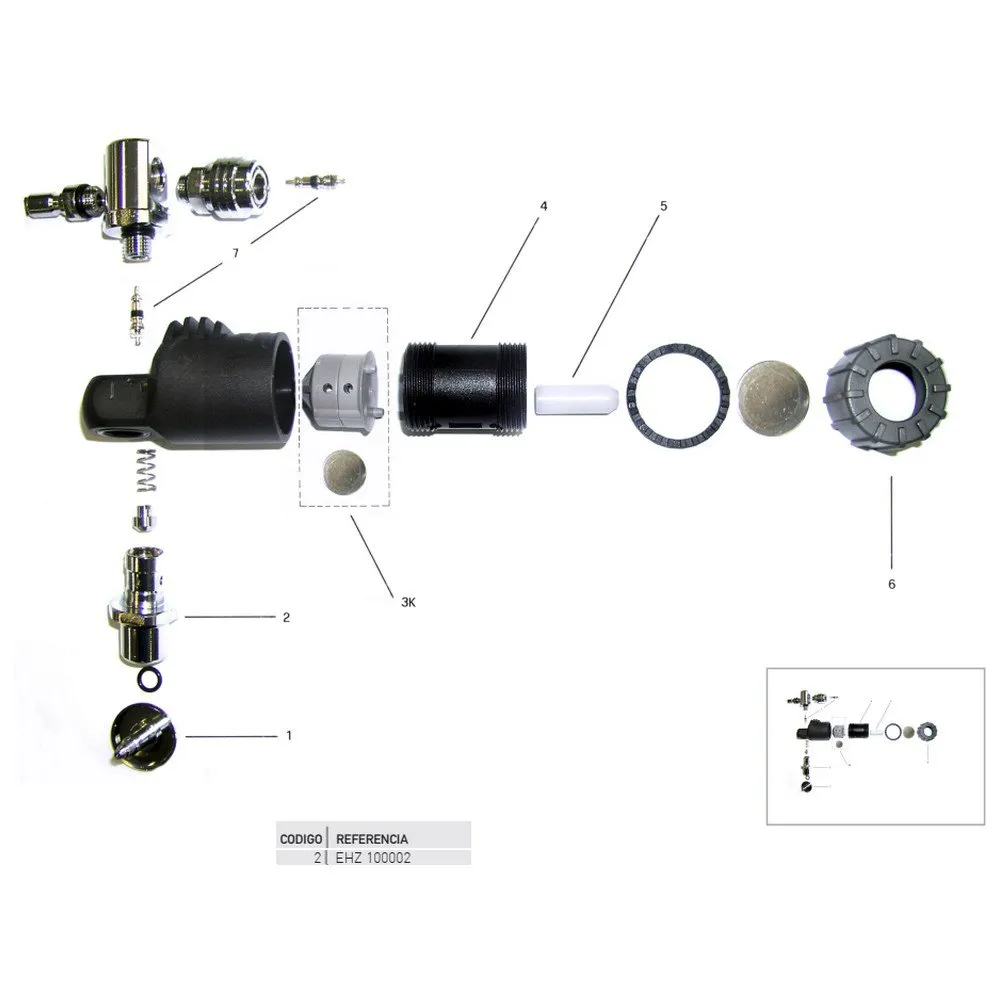 7

4

5

3K

6

2

1

| CODIGO | REFERENCIA |
|---|---|
| 2 | EHZ 100002 |