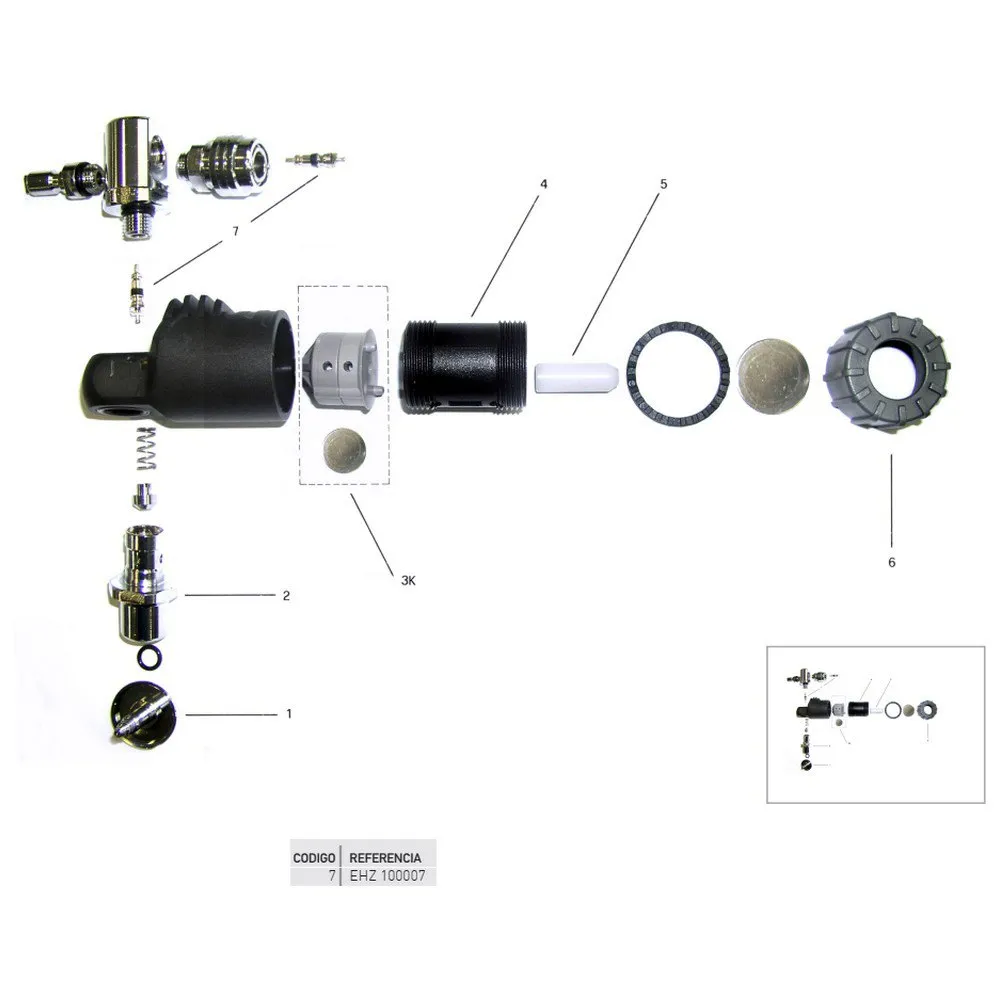 7

4

5

3K

6

2

1

| CODIGO | REFERENCIA |
|---|---|
| 7 | EHZ 100007 |