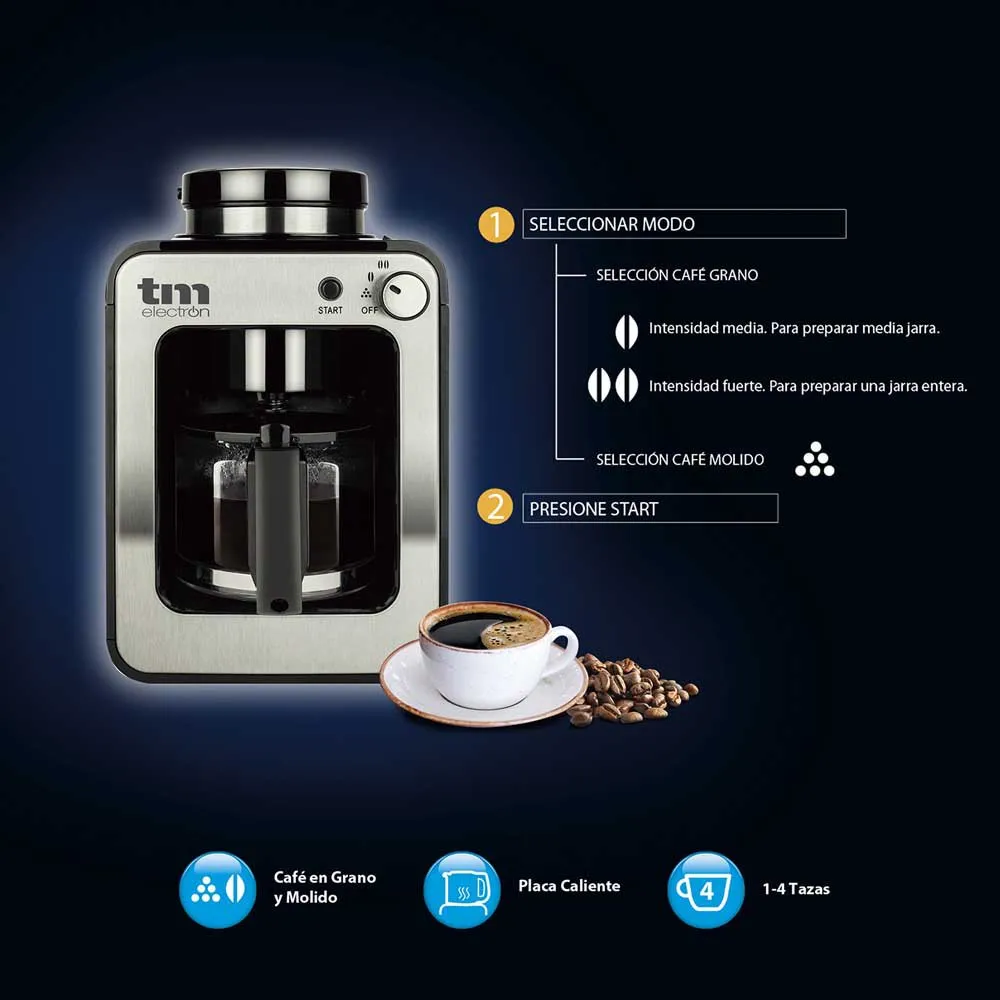 tm electron

START

OFF

1 SELECCIONAR MODO

SELECCIÓN CAFÉ GRANO

Intensidad media. Para preparar media jarra.

Intensidad fuerte. Para preparar una jarra entera.

SELECCIÓN CAFÉ MOLIDO

2 PRESIONE START

Café en Grano y Molido

Placa Caliente

4

1-4 Tazas