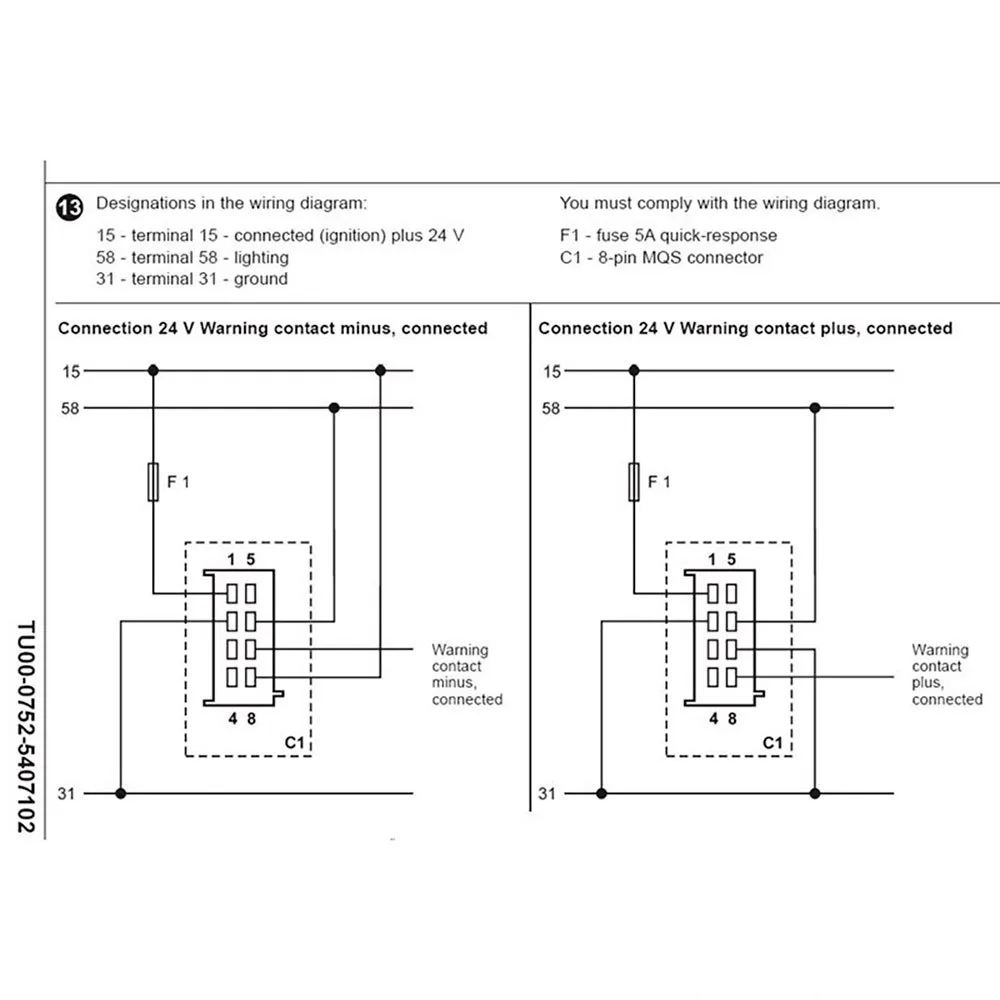 13 Designations in the wiring diagram:

15 - terminal 15 - connected (ignition) plus 24 V
58 - terminal 58 - lighting
31 - terminal 31 - ground

You must comply with the wiring diagram.

F1 - fuse 5A quick-response
C1 - 8-pin MQS connector

Connection 24 V Warning contact minus, connected

15
58
F 1
1 5
4 8
C1
Warning contact minus, connected
31

Connection 24 V Warning contact plus, connected

15
58
F 1
1 5
4 8
C1
Warning contact plus, connected
31

TU00-0752-5407102