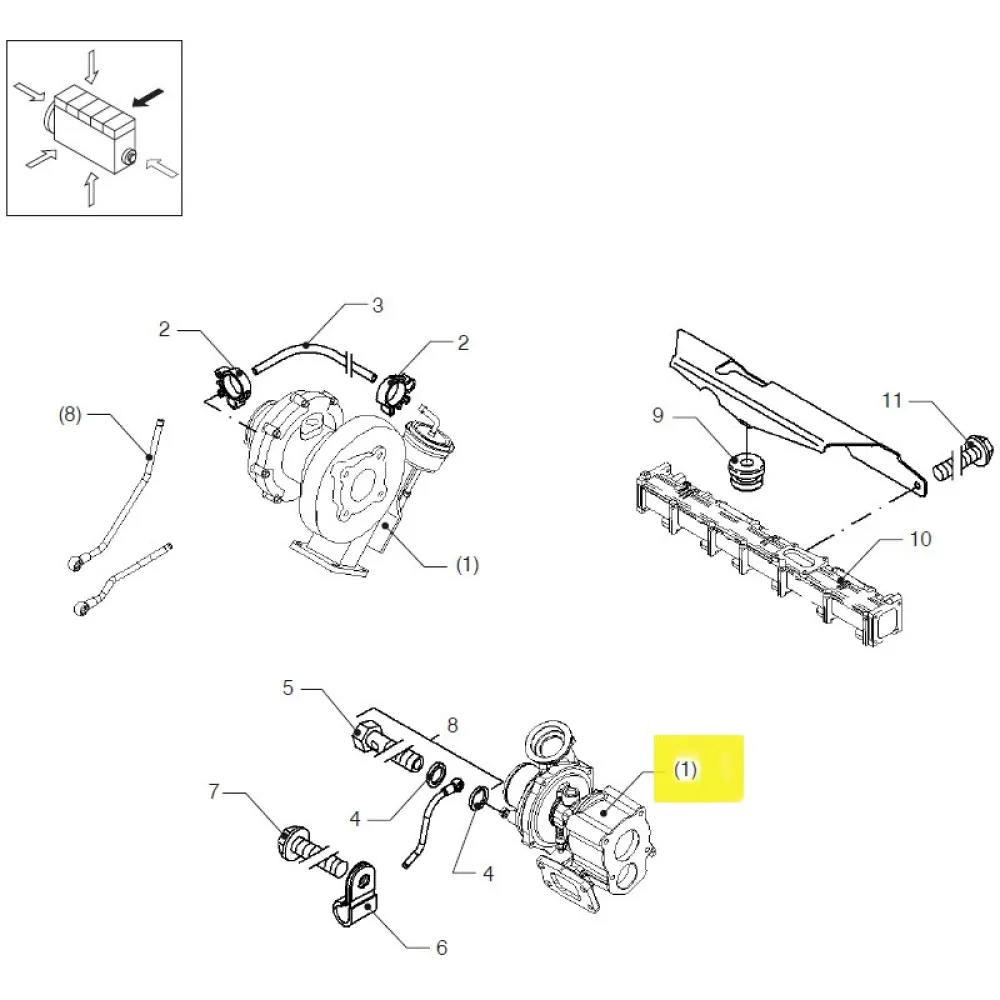 2
3
2
(8)
(1)
9
11
10
5
8
(1)
7
4
4
6