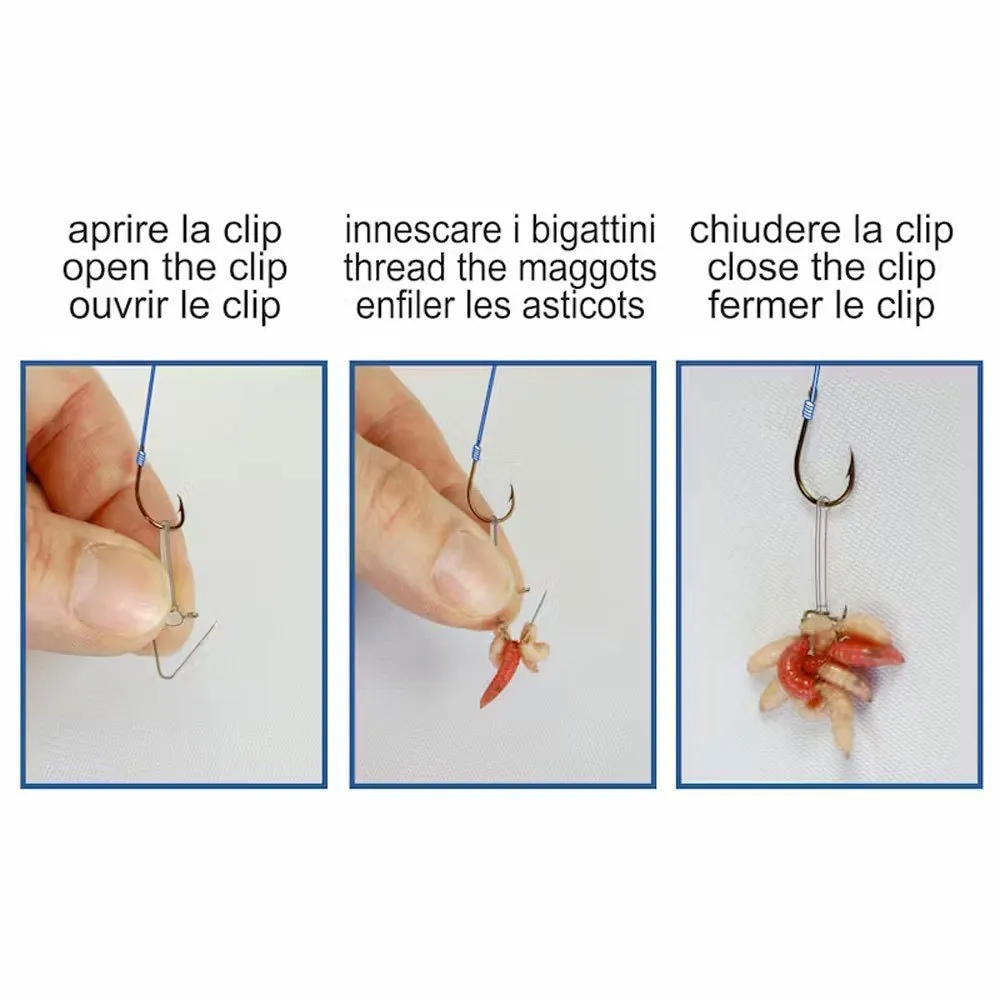 aprire la clip
open the clip
ouvrir le clip

innescare i bigattini
thread the maggots
enfiler les asticots

chiudere la clip
close the clip
fermer le clip