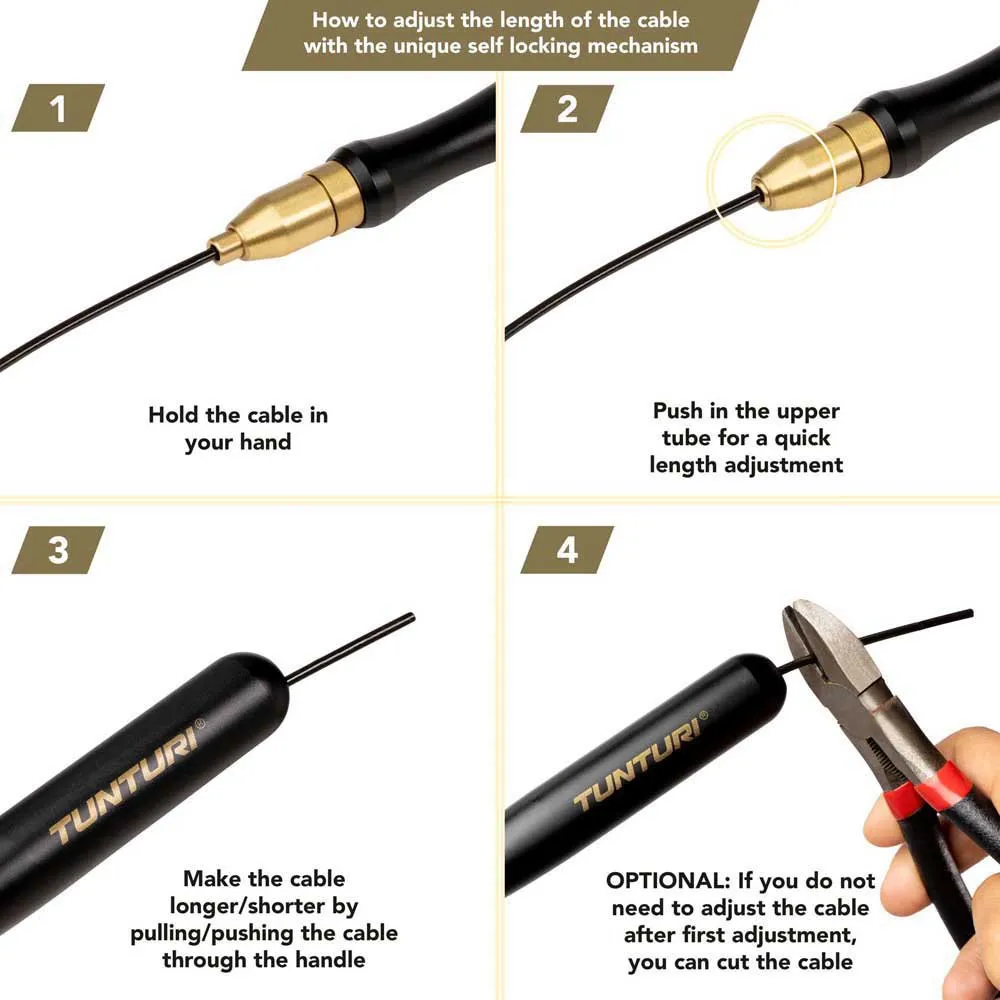 How to adjust the length of the cable with the unique self locking mechanism

1

Hold the cable in your hand

2

Push in the upper tube for a quick length adjustment

3

TUNTURI®

Make the cable longer/shorter by pulling/pushing the cable through the handle

4

TUNTURI®

OPTIONAL: If you do not need to adjust the cable after first adjustment, you can cut the cable