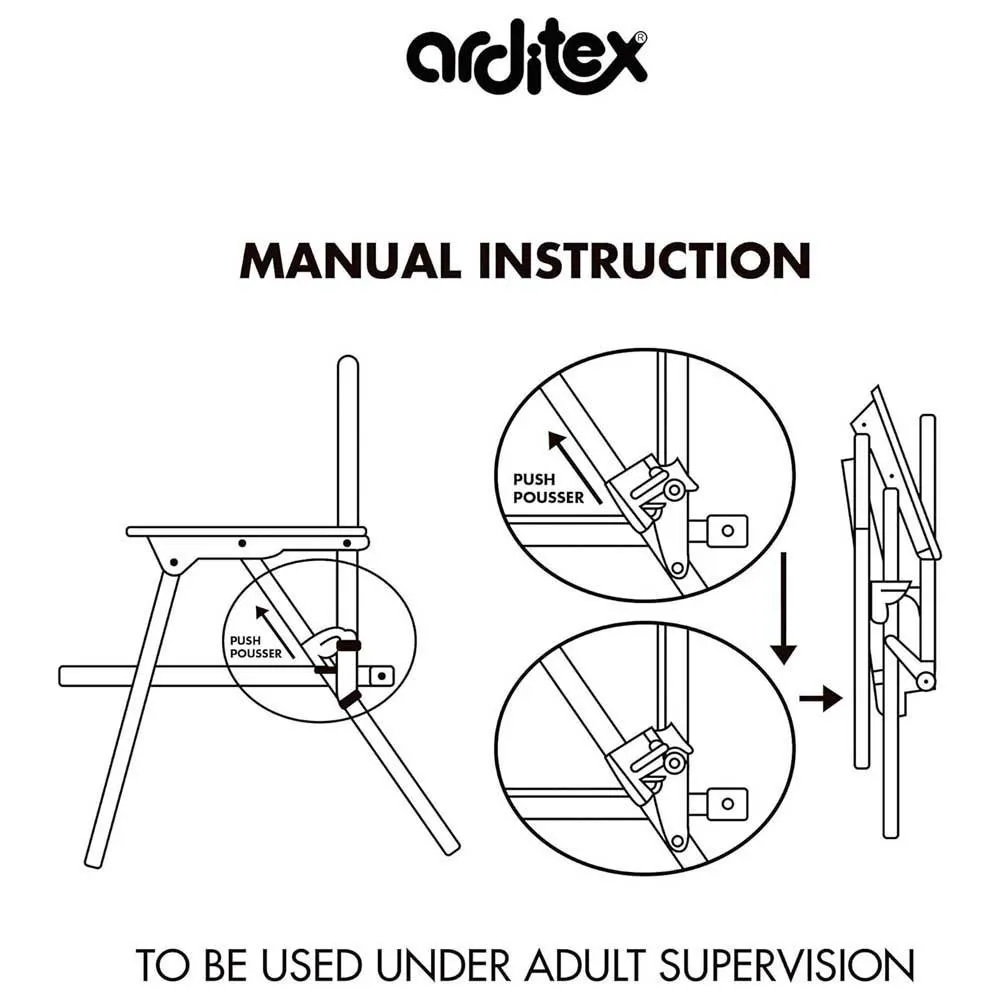 arditex®

MANUAL INSTRUCTION

PUSH
POUSSER

PUSH
POUSSER

TO BE USED UNDER ADULT SUPERVISION