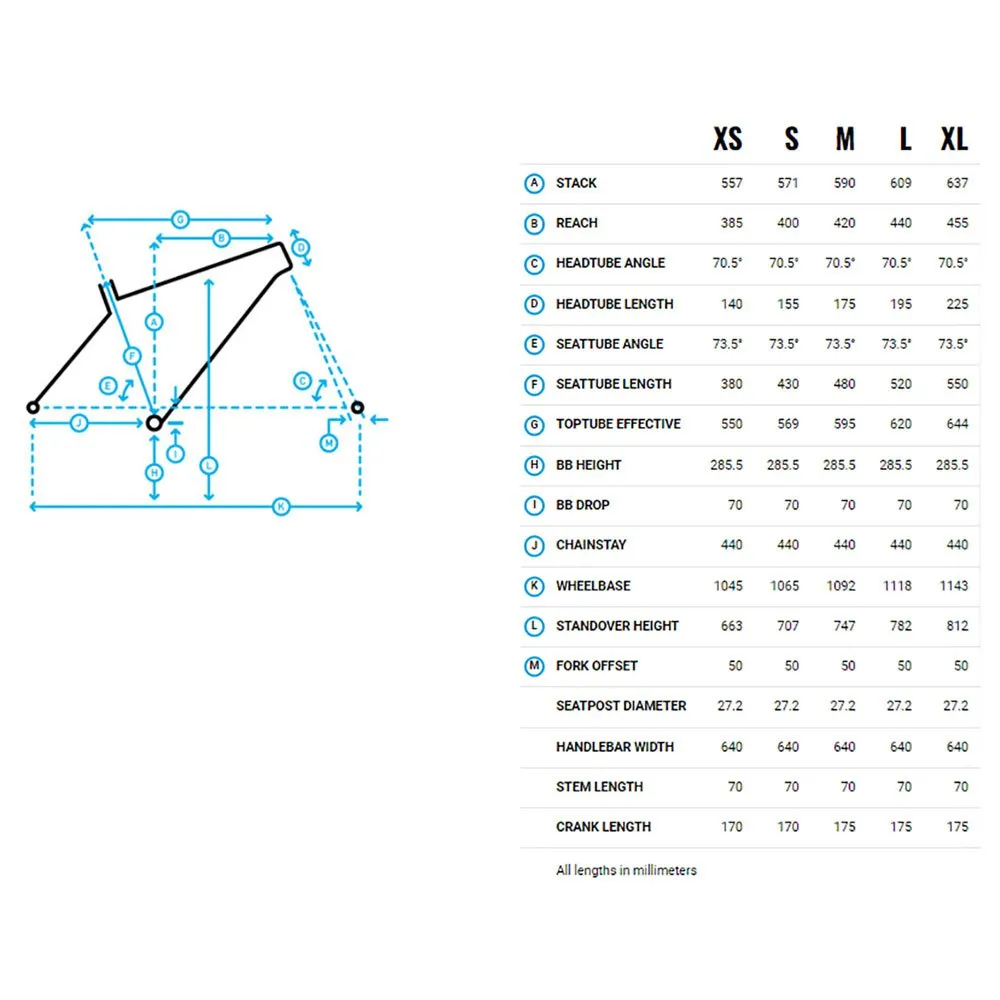 G
B
D
A
F
E
C
J
I
M
H
L
K

|  |  | XS | S | M | L | XL |
|---|---|---|---|---|---|---|
| A | STACK | 557 | 571 | 590 | 609 | 637 |
| B | REACH | 385 | 400 | 420 | 440 | 455 |
| C | HEADTUBE ANGLE | 70.5° | 70.5° | 70.5° | 70.5° | 70.5° |
| D | HEADTUBE LENGTH | 140 | 155 | 175 | 195 | 225 |
| E | SEATTUBE ANGLE | 73.5° | 73.5° | 73.5° | 73.5° | 73.5° |
| F | SEATTUBE LENGTH | 380 | 430 | 480 | 520 | 550 |
| G | TOPTUBE EFFECTIVE | 550 | 569 | 595 | 620 | 644 |
| H | BB HEIGHT | 285.5 | 285.5 | 285.5 | 285.5 | 285.5 |
| I | BB DROP | 70 | 70 | 70 | 70 | 70 |
| J | CHAINSTAY | 440 | 440 | 440 | 440 | 440 |
| K | WHEELBASE | 1045 | 1065 | 1092 | 1118 | 1143 |
| L | STANDOVER HEIGHT | 663 | 707 | 747 | 782 | 812 |
| M | FORK OFFSET | 50 | 50 | 50 | 50 | 50 |
|  | SEATPOST DIAMETER | 27.2 | 27.2 | 27.2 | 27.2 | 27.2 |
|  | HANDLEBAR WIDTH | 640 | 640 | 640 | 640 | 640 |
|  | STEM LENGTH | 70 | 70 | 70 | 70 | 70 |
|  | CRANK LENGTH | 170 | 170 | 175 | 175 | 175 |

All lengths in millimeters