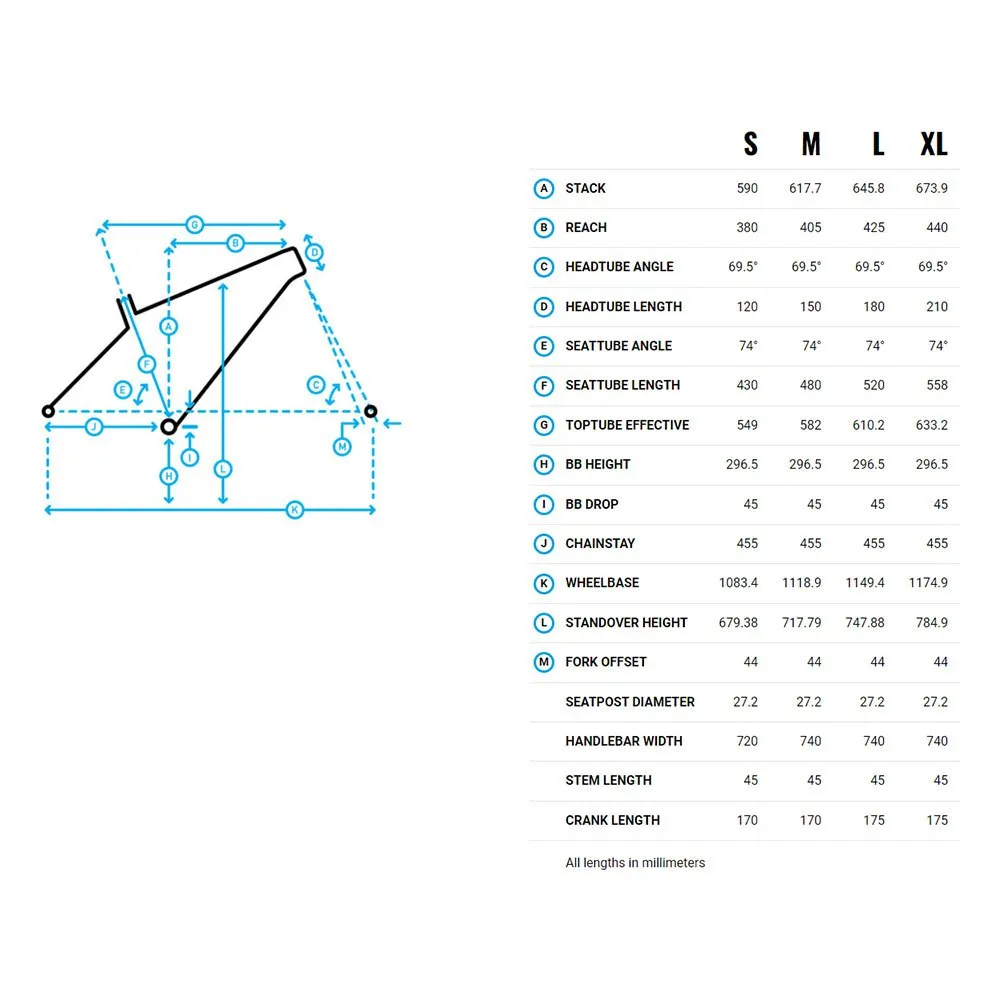 G B D A F E C J I M H L K

| | | S | M | L | XL |
|---|---|---|---|---|---|
| A | STACK | 590 | 617.7 | 645.8 | 673.9 |
| B | REACH | 380 | 405 | 425 | 440 |
| C | HEADTUBE ANGLE | 69.5° | 69.5° | 69.5° | 69.5° |
| D | HEADTUBE LENGTH | 120 | 150 | 180 | 210 |
| E | SEATTUBE ANGLE | 74° | 74° | 74° | 74° |
| F | SEATTUBE LENGTH | 430 | 480 | 520 | 558 |
| G | TOPTUBE EFFECTIVE | 549 | 582 | 610.2 | 633.2 |
| H | BB HEIGHT | 296.5 | 296.5 | 296.5 | 296.5 |
| I | BB DROP | 45 | 45 | 45 | 45 |
| J | CHAINSTAY | 455 | 455 | 455 | 455 |
| K | WHEELBASE | 1083.4 | 1118.9 | 1149.4 | 1174.9 |
| L | STANDOVER HEIGHT | 679.38 | 717.79 | 747.88 | 784.9 |
| M | FORK OFFSET | 44 | 44 | 44 | 44 |
| | SEATPOST DIAMETER | 27.2 | 27.2 | 27.2 | 27.2 |
| | HANDLEBAR WIDTH | 720 | 740 | 740 | 740 |
| | STEM LENGTH | 45 | 45 | 45 | 45 |
| | CRANK LENGTH | 170 | 170 | 175 | 175 |

All lengths in millimeters