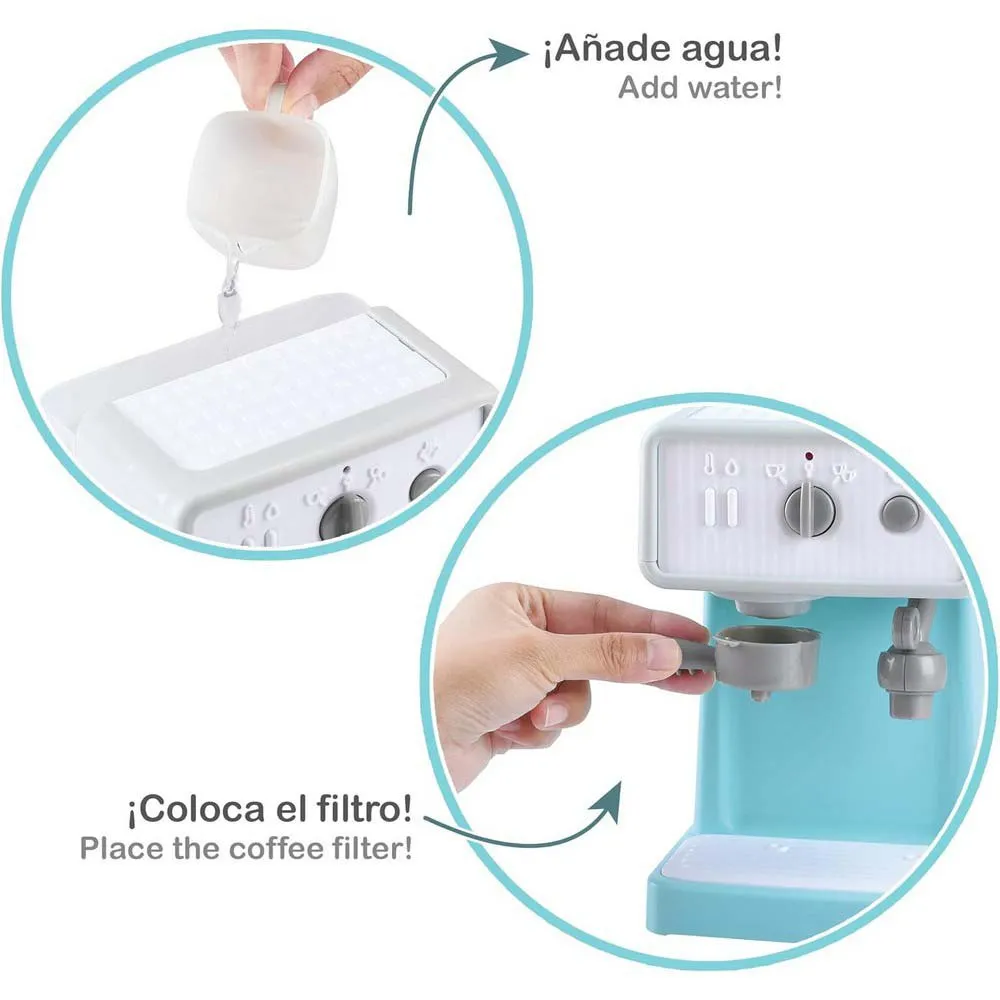 ¡Añade agua!
Add water!

¡Coloca el filtro!
Place the coffee filter!