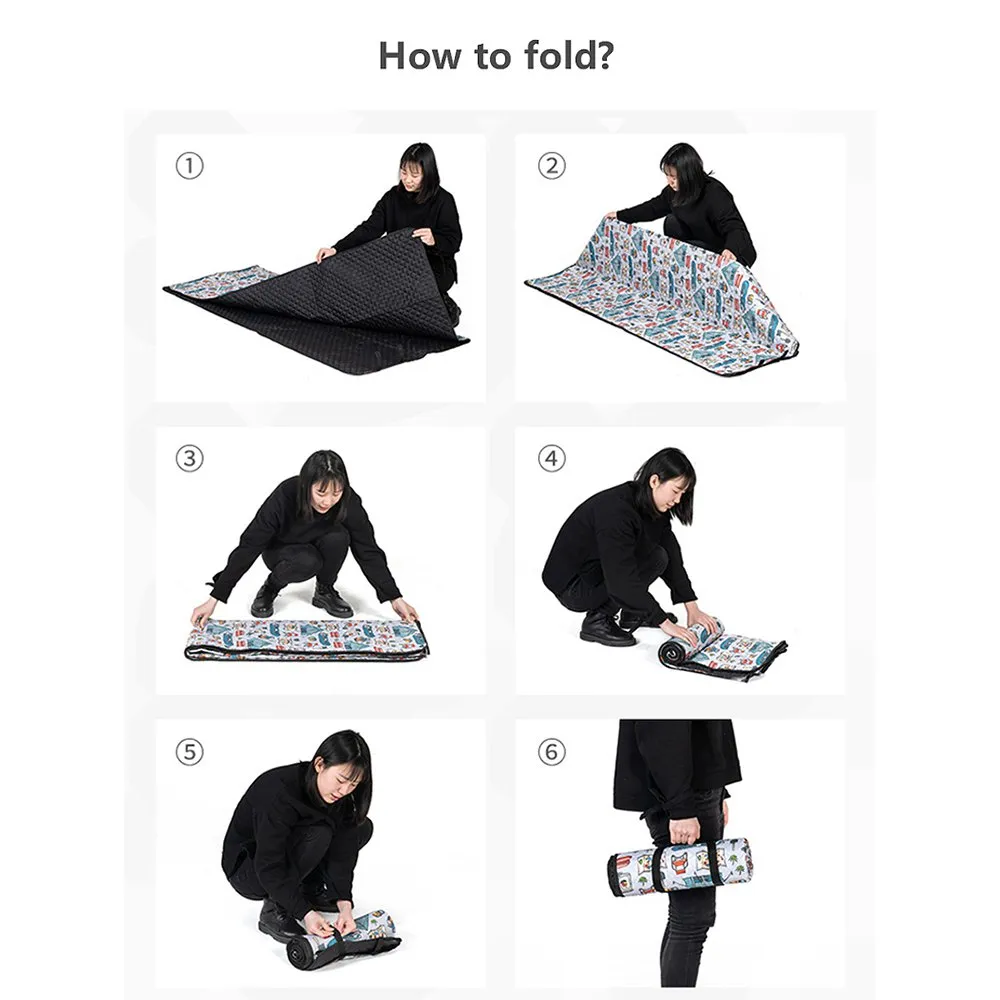 How to fold?

①

②

③

④

⑤

⑥