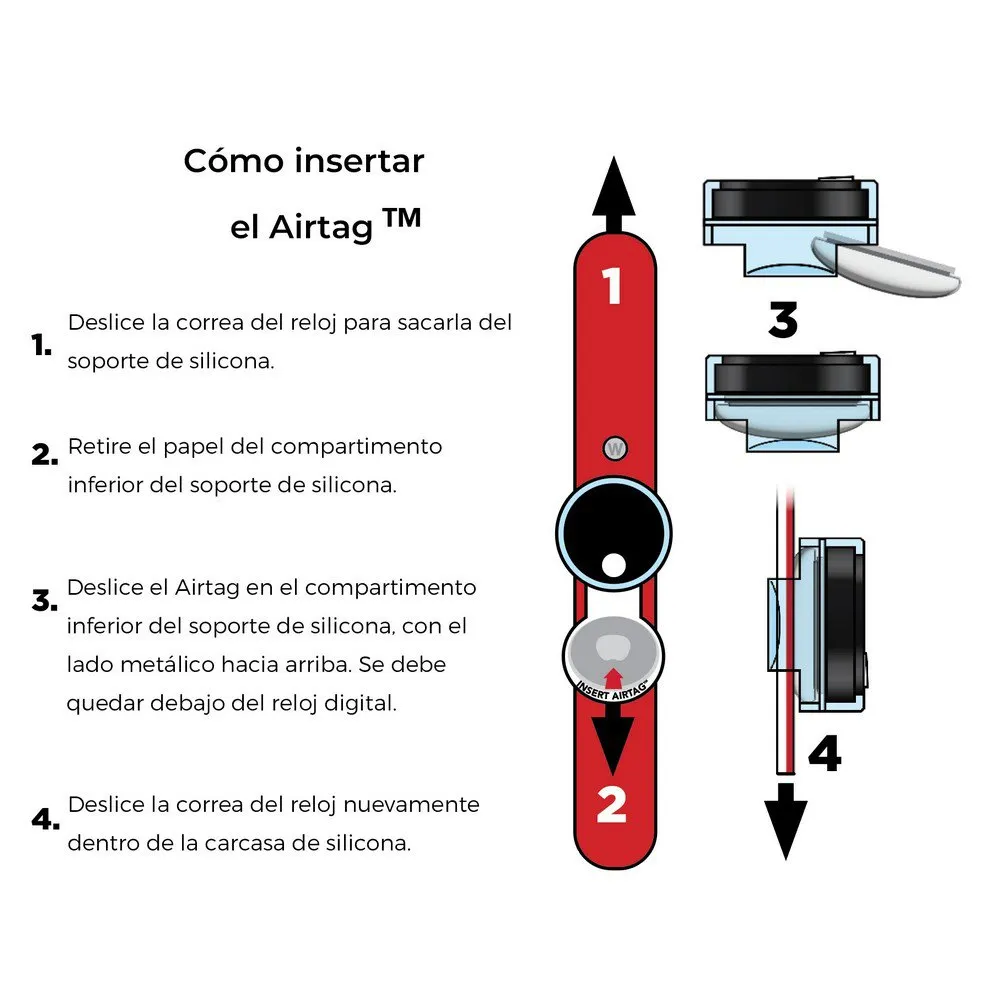 Cómo insertar el Airtag ™

1. Deslice la correa del reloj para sacarla del soporte de silicona.

2. Retire el papel del compartimento inferior del soporte de silicona.

3. Deslice el Airtag en el compartimento inferior del soporte de silicona, con el lado metálico hacia arriba. Se debe quedar debajo del reloj digital.

4. Deslice la correa del reloj nuevamente dentro de la carcasa de silicona.

1

W

INSERT AIRTAG™

2

3

4