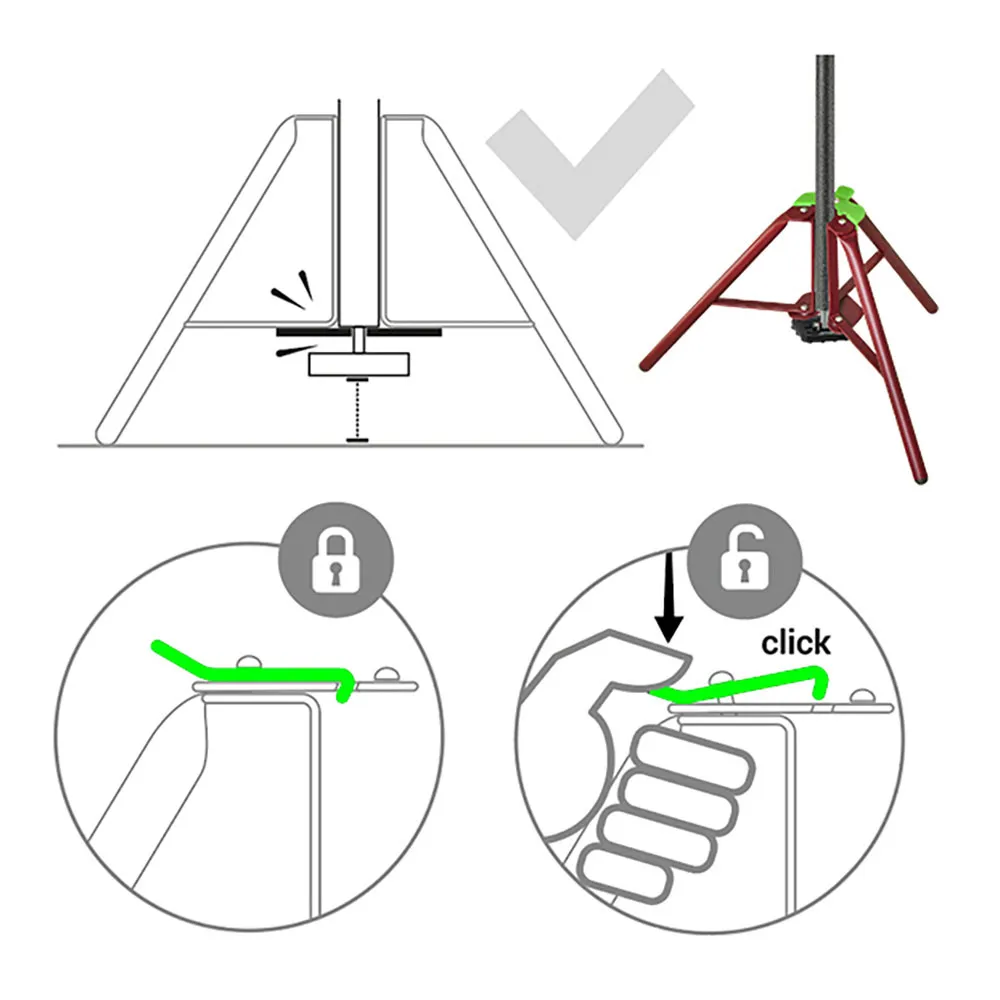 click