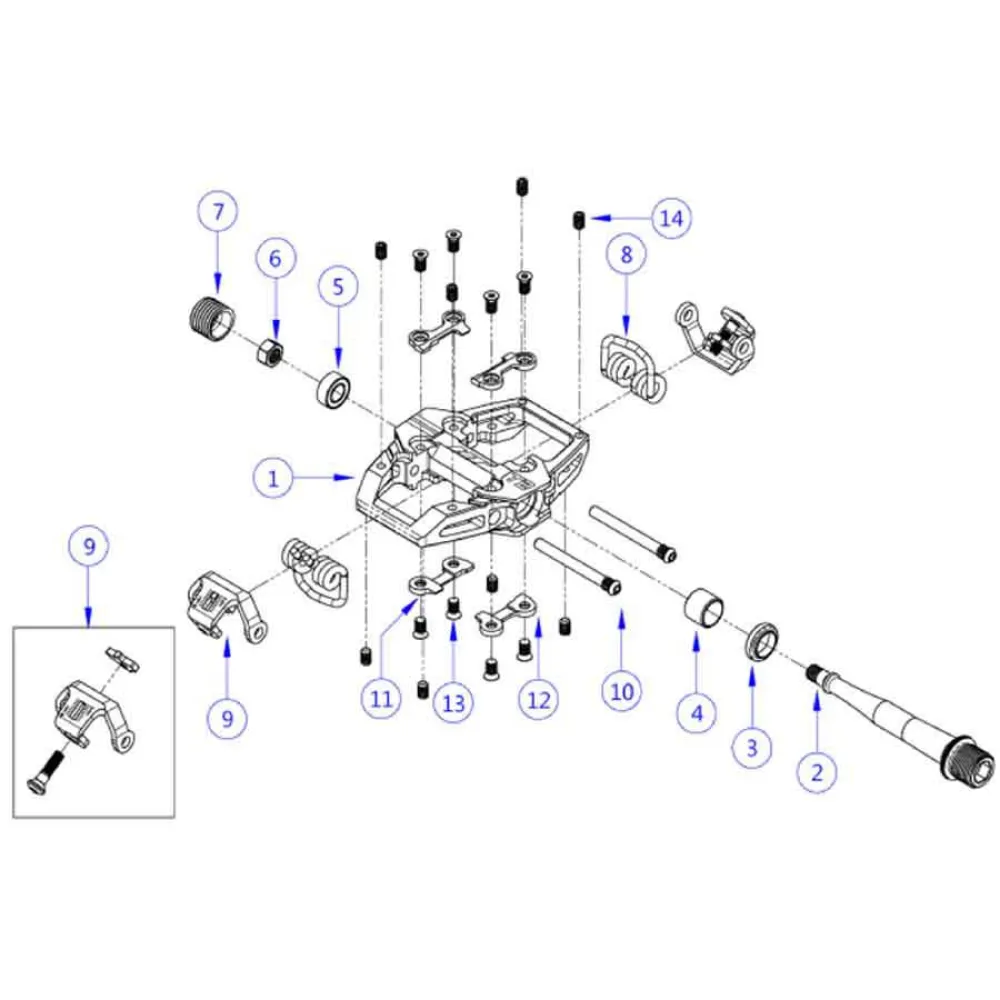 7
6
5
14
8
1
9
9
11
13
12
10
4
3
2