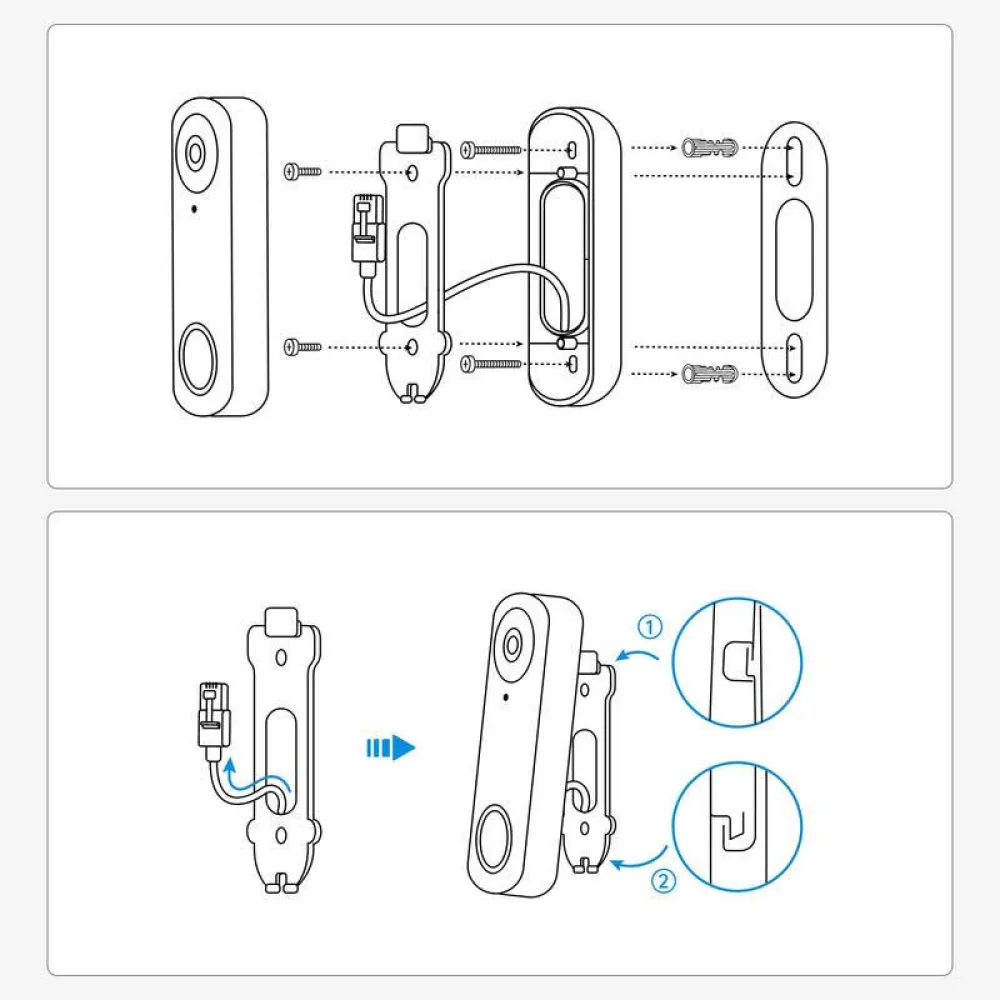 ①
②