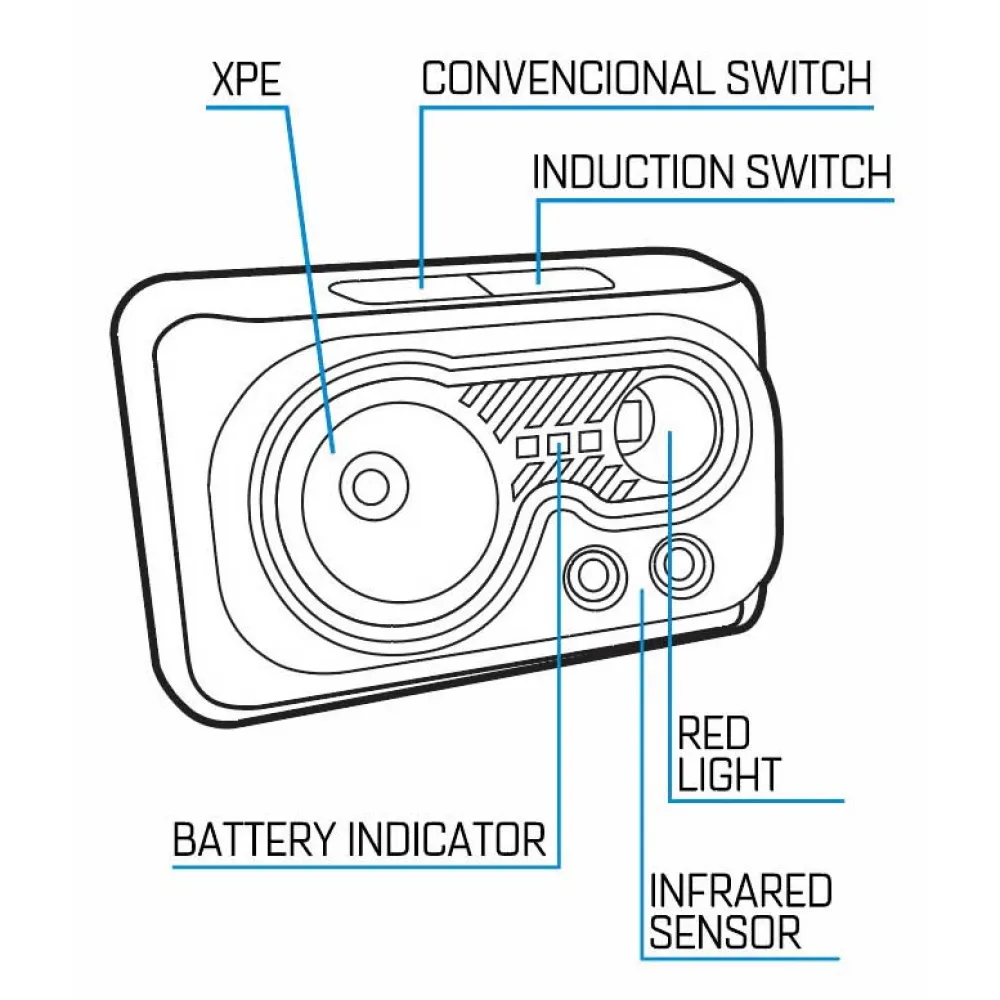 XPE

CONVENCIONAL SWITCH

INDUCTION SWITCH

RED LIGHT

BATTERY INDICATOR

INFRARED SENSOR