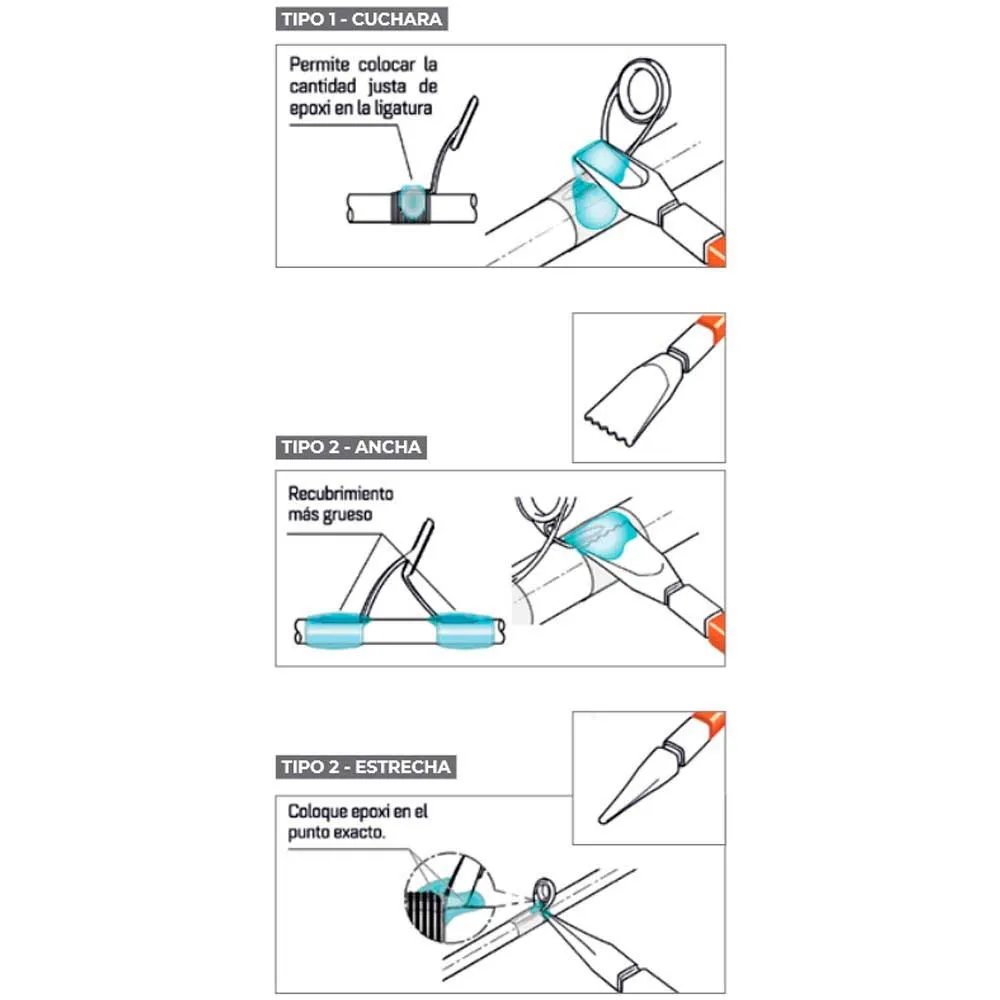 TIPO 1 - CUCHARA

Permite colocar la cantidad justa de epoxi en la ligatura

TIPO 2 - ANCHA

Recubrimiento más grueso

TIPO 2 - ESTRECHA

Coloque epoxi en el punto exacto.