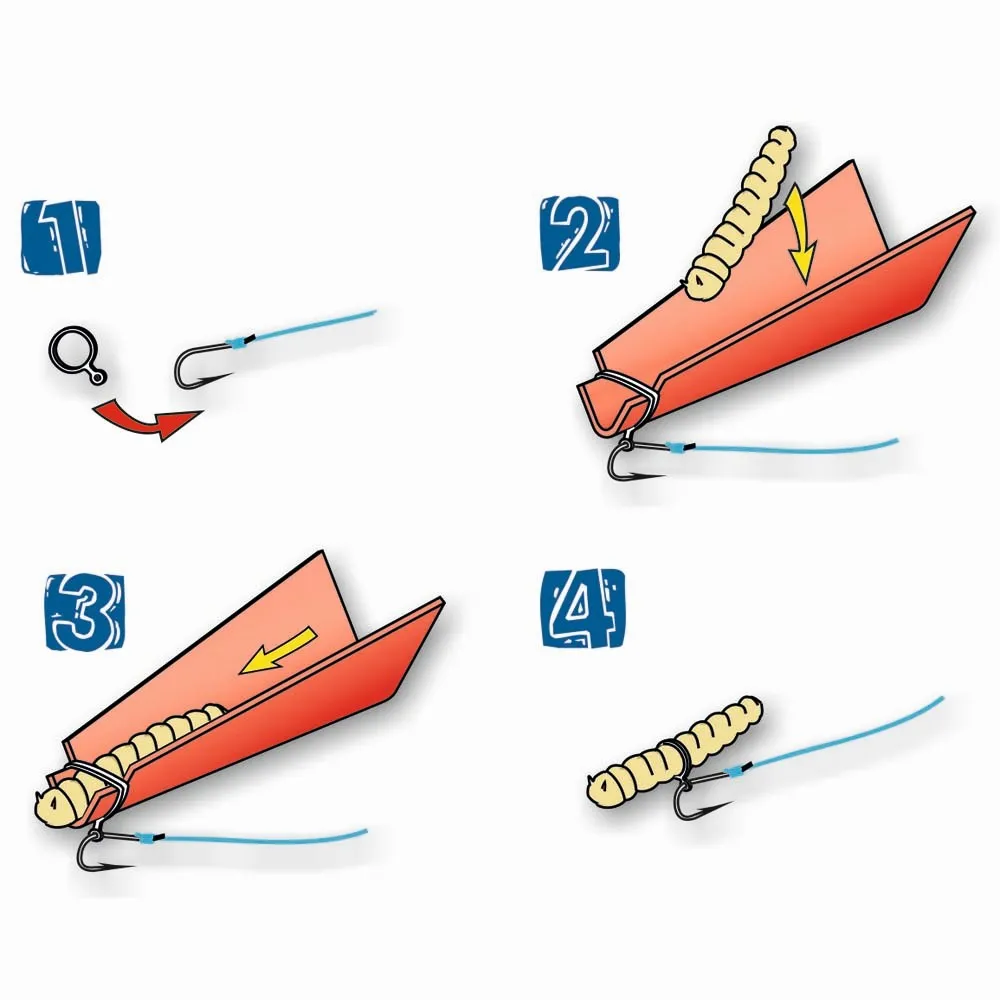 1

2

3

4