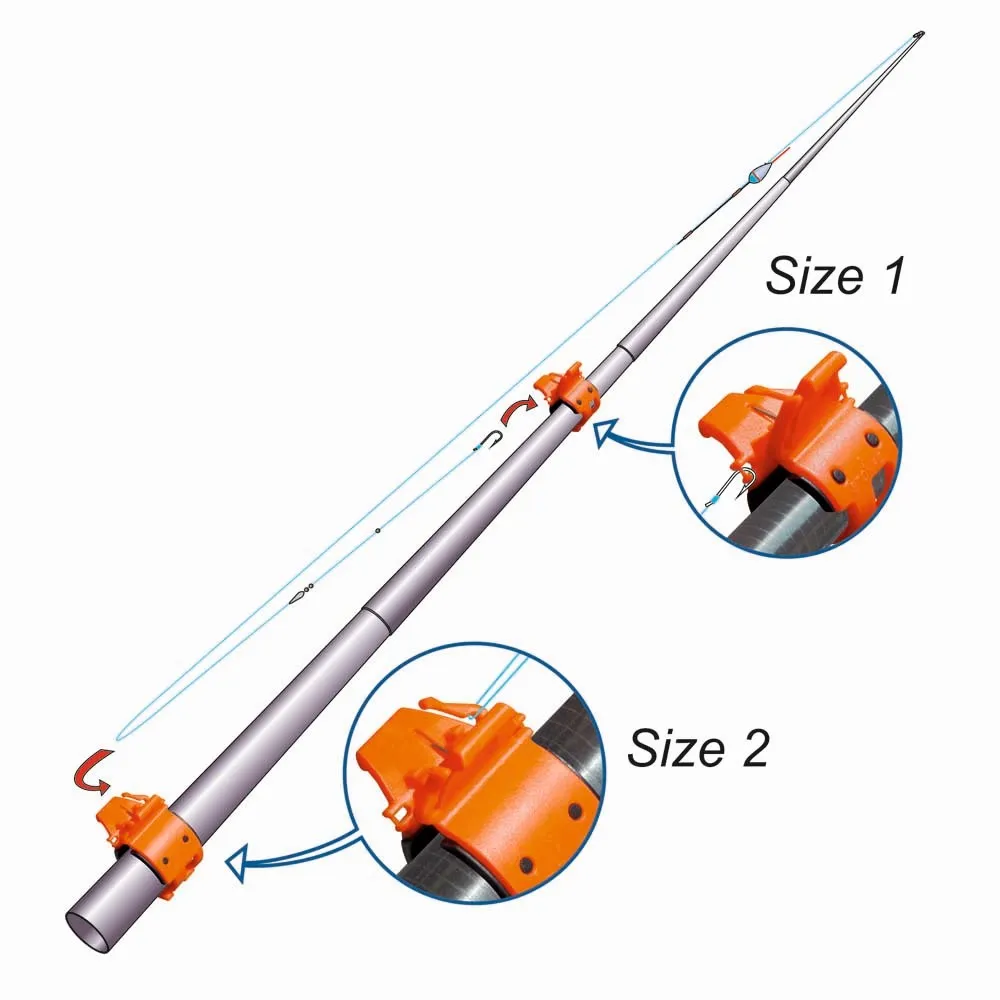 Size 1

Size 2