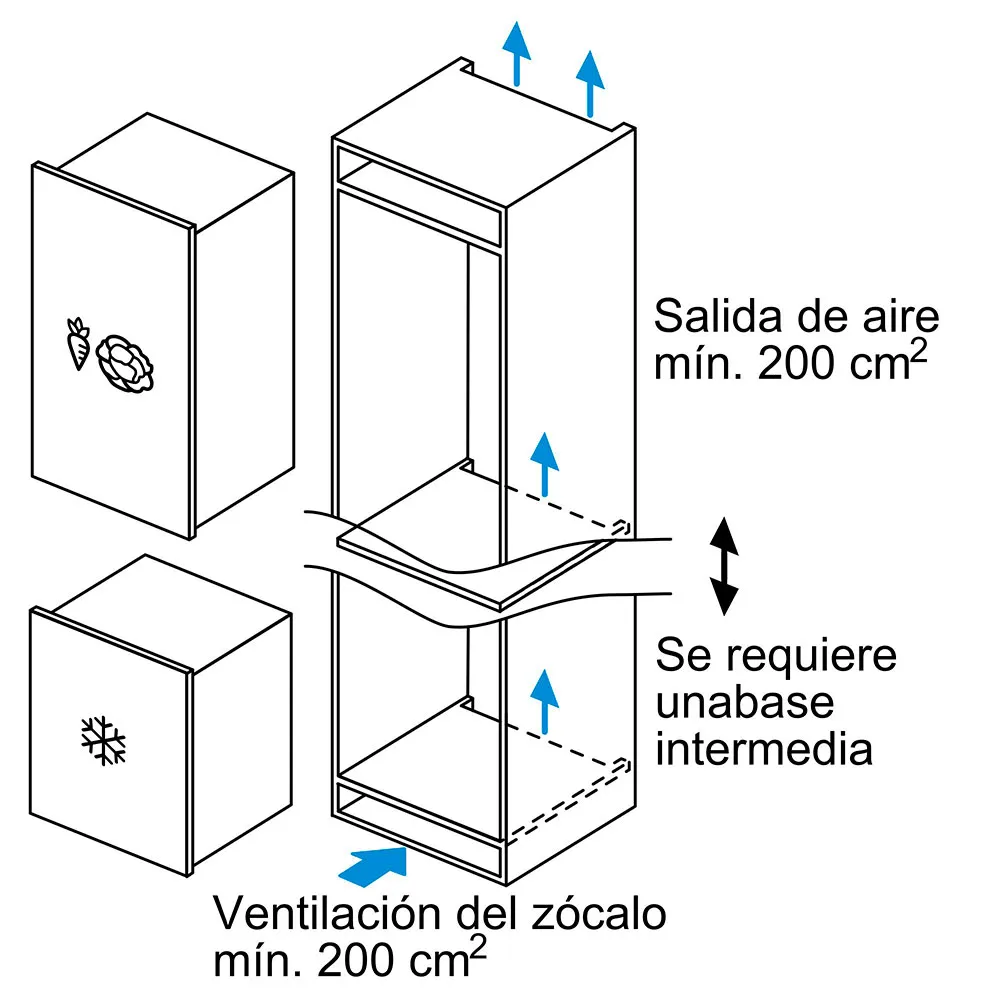 Salida de aire mín. 200 $cm^2$

Se requiere unabase intermedia

Ventilación del zócalo mín. 200 $cm^2$