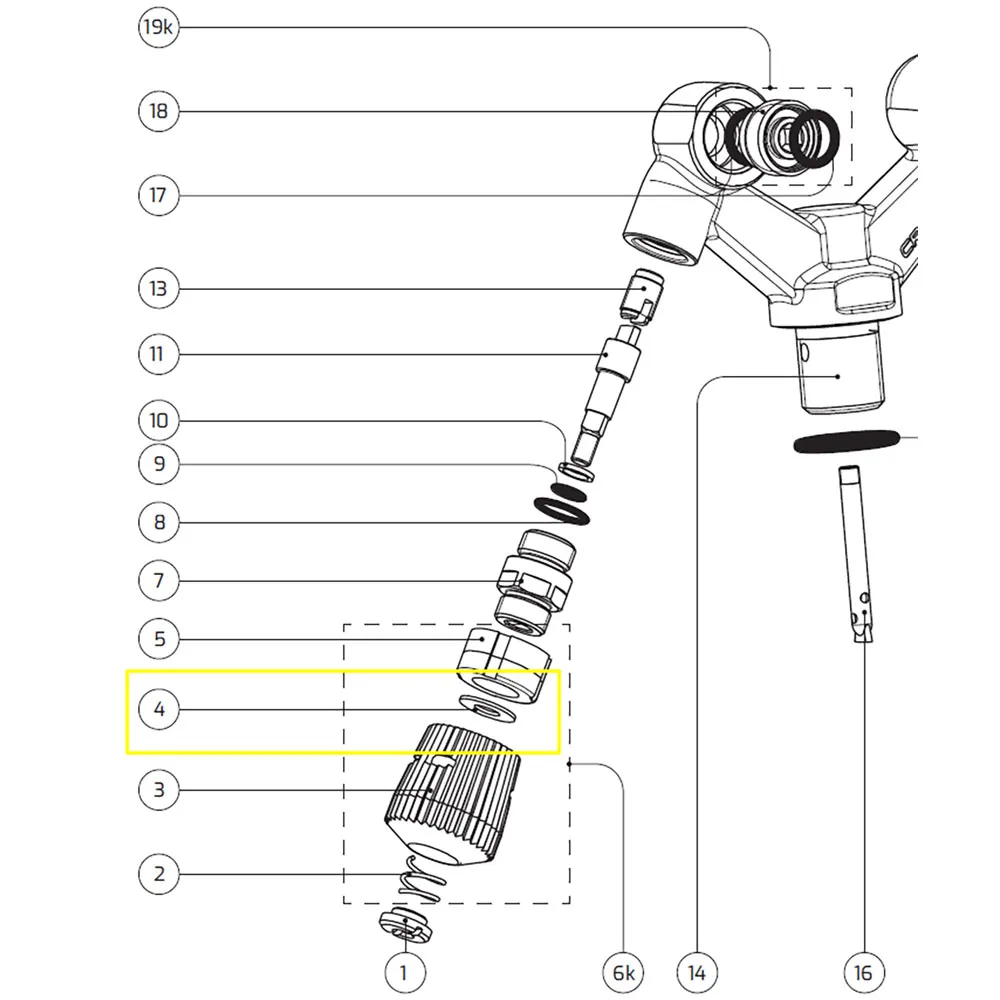 19k
18
17
13
11
10
9
8
7
5
4
3
2
1
6k
14
16