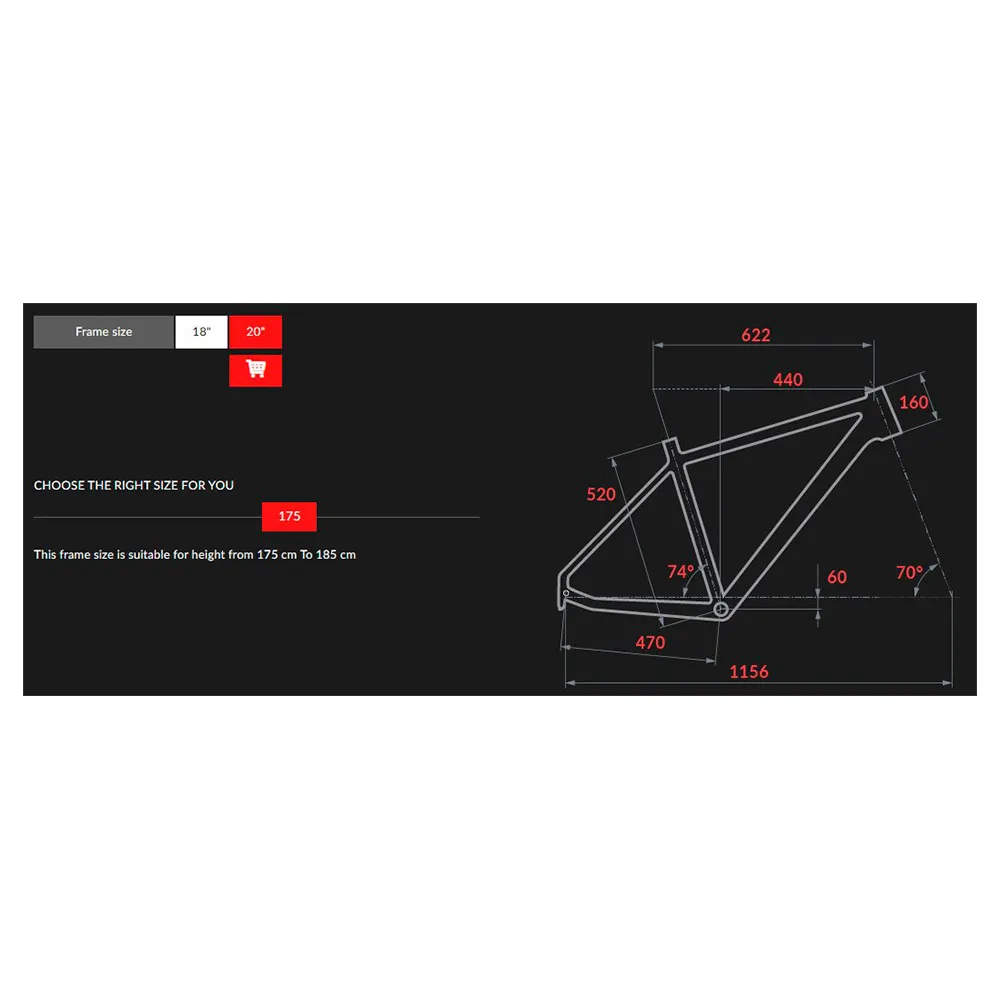 Frame size
18"
20"

CHOOSE THE RIGHT SIZE FOR YOU
175
This frame size is suitable for height from 175 cm To 185 cm

622
440
160
520
74°
60
70°
470
1156