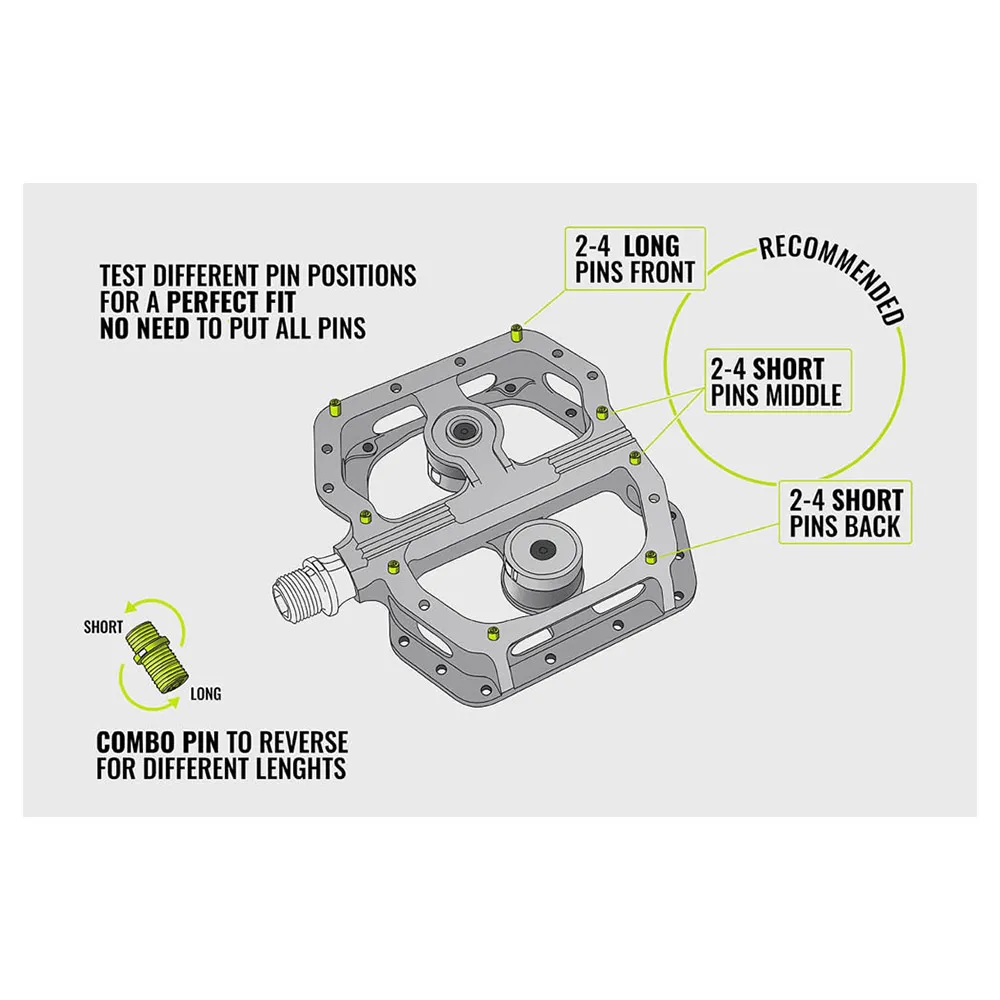 TEST DIFFERENT PIN POSITIONS FOR A PERFECT FIT NO NEED TO PUT ALL PINS

2-4 LONG PINS FRONT

RECOMMENDED

2-4 SHORT PINS MIDDLE

2-4 SHORT PINS BACK

SHORT

LONG

COMBO PIN TO REVERSE FOR DIFFERENT LENGHTS