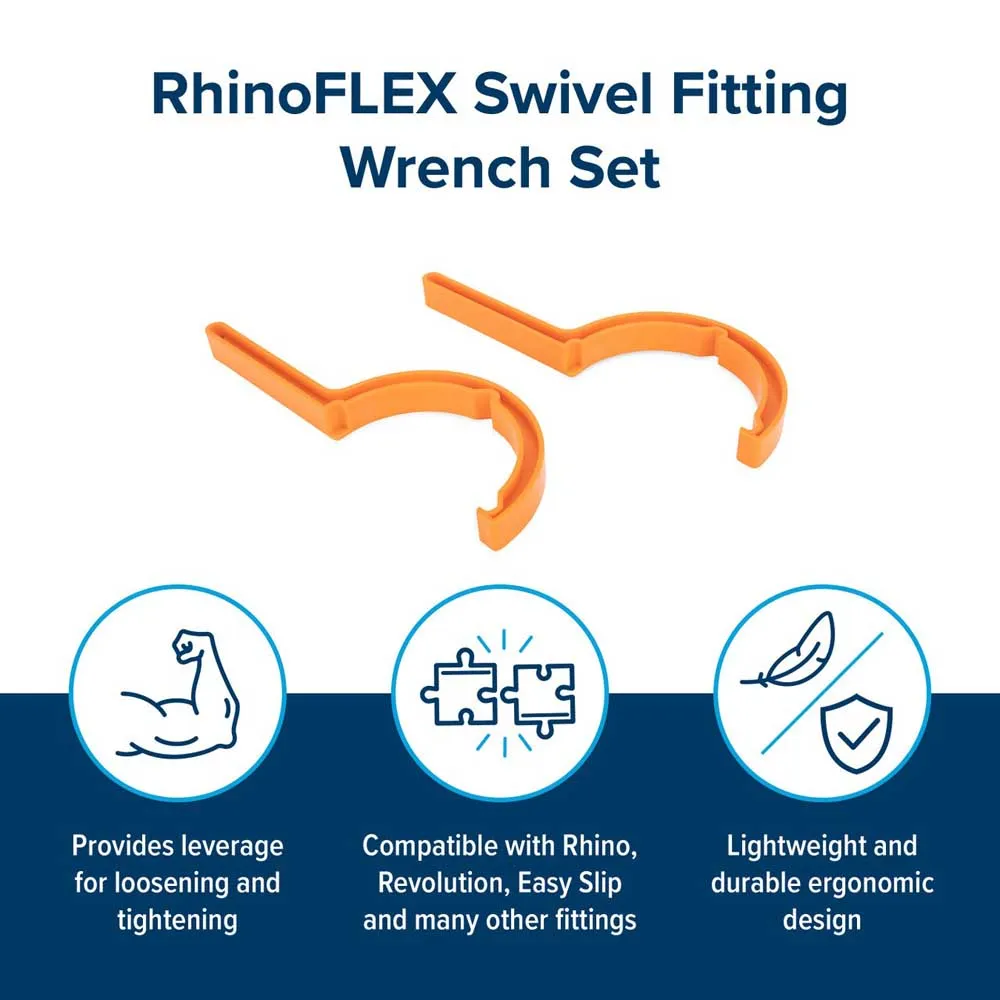 RhinoFLEX Swivel Fitting Wrench Set

Provides leverage for loosening and tightening

Compatible with Rhino, Revolution, Easy Slip and many other fittings

Lightweight and durable ergonomic design