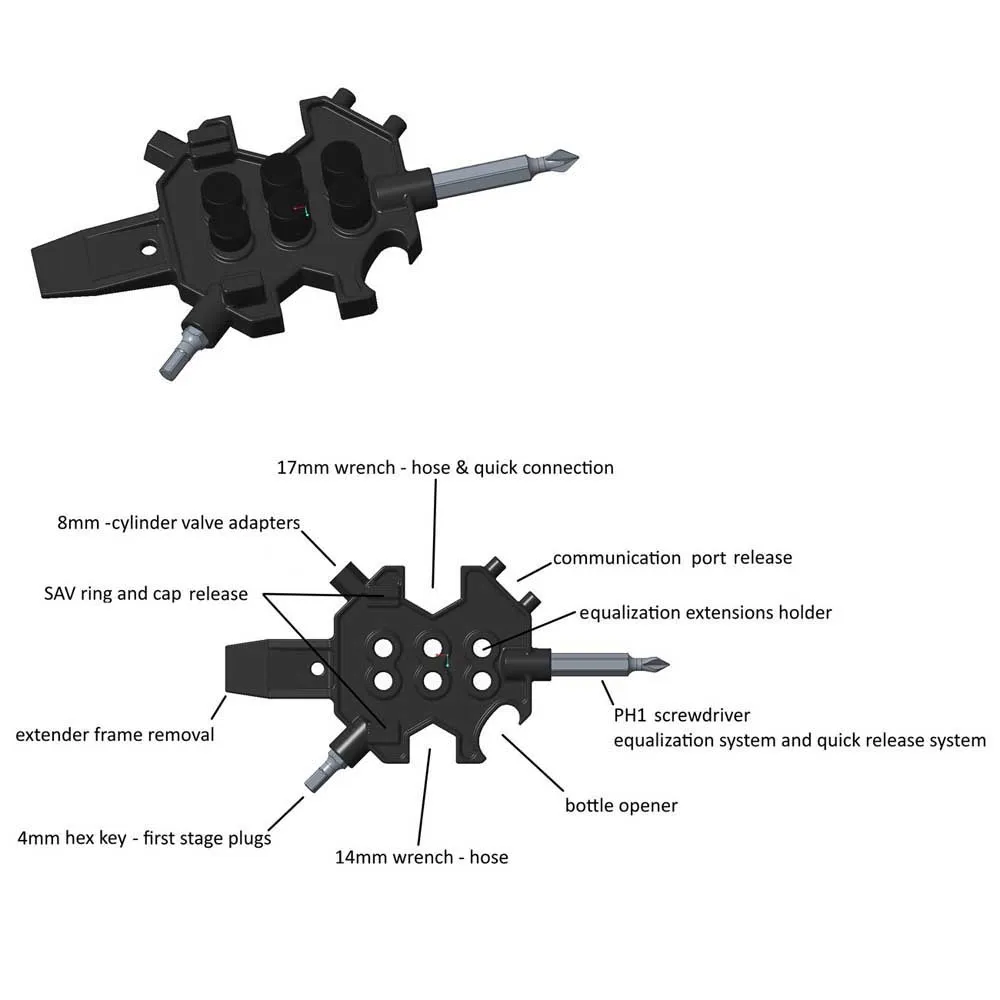 17mm wrench - hose & quick connection

8mm -cylinder valve adapters

communication port release

SAV ring and cap release

equalization extensions holder

extender frame removal

PH1 screwdriver
equalization system and quick release system

bottle opener

4mm hex key - first stage plugs

14mm wrench - hose